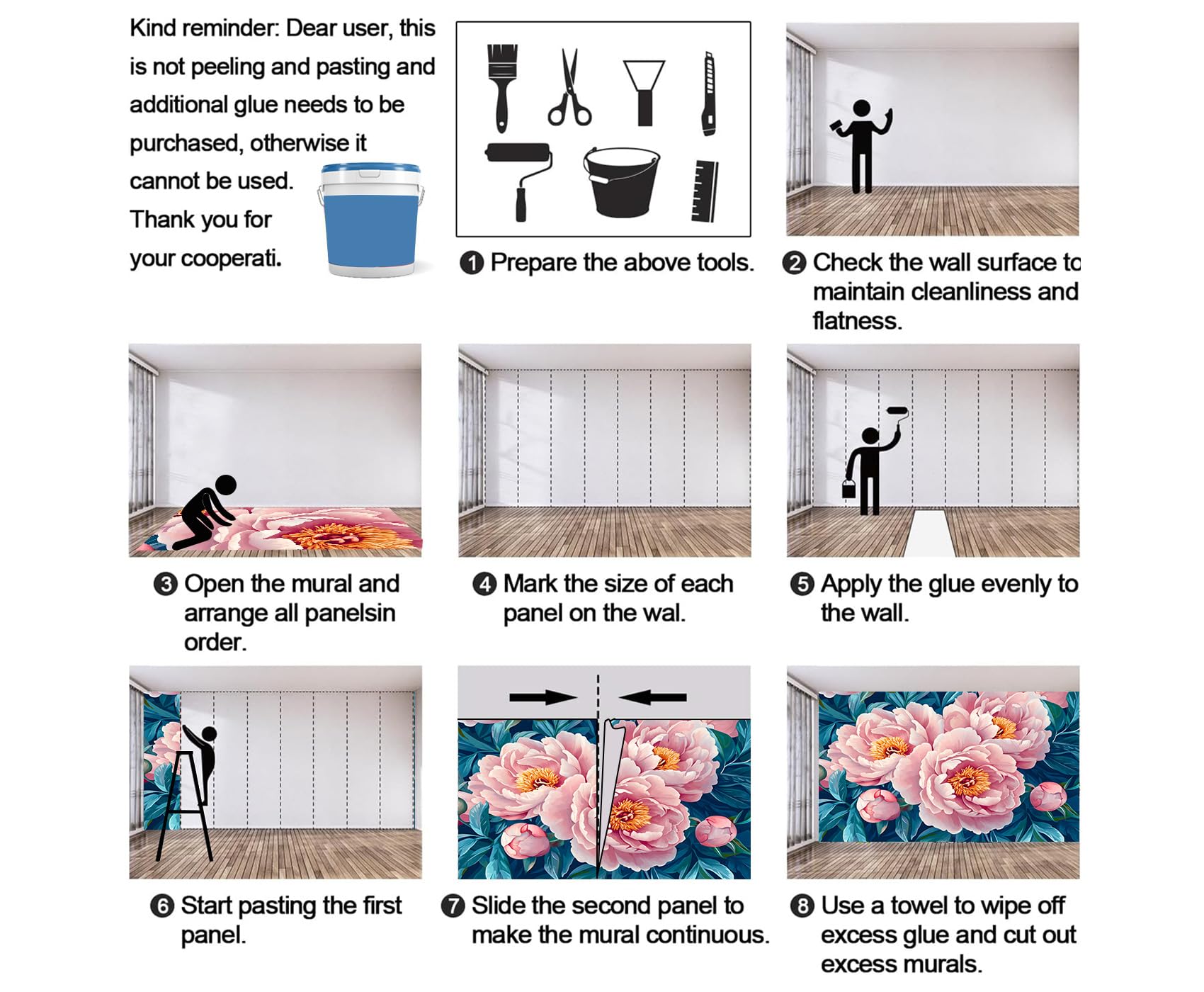 Kind reminder: Dear user, this is not peeling and pasting and additional glue needs to be purchased, otherwise it cannot be used. Thank you for your cooperati.

❶ Prepare the above tools.

❷ Check the wall surface to maintain cleanliness and flatness.

❸ Open the mural and arrange all panelsin order.

❹ Mark the size of each panel on the wal.

❺ Apply the glue evenly to the wall.

❻ Start pasting the first panel.

❼ Slide the second panel to make the mural continuous.

❽ Use a towel to wipe off excess glue and cut out excess murals.