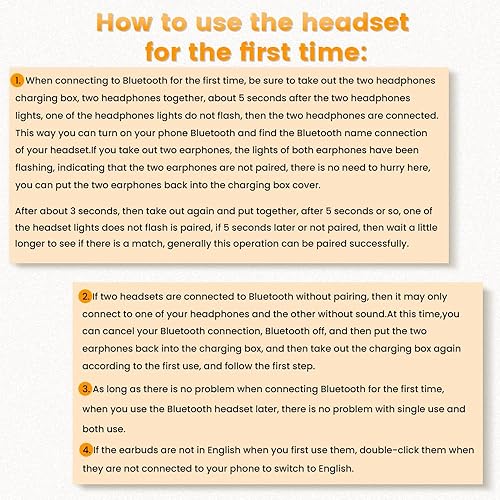 How to use the headset for the first time:

1. When connecting to Bluetooth for the first time, be sure to take out the two headphones charging box, two headphones together, about 5 seconds after the two headphones lights, one of the headphones lights do not flash, then the two headphones are connected. This way you can turn on your phone Bluetooth and find the Bluetooth name connection of your headset.If you take out two earphones, the lights of both earphones have been flashing, indicating that the two earphones are not paired, there is no need to hurry here, you can put the two earphones back into the charging box cover.

After about 3 seconds, then take out again and put together, after 5 seconds or so, one of the headset lights does not flash is paired, if 5 seconds later or not paired, then wait a little longer to see if there is a match, generally this operation can be paired successfully.

2. If two headsets are connected to Bluetooth without pairing, then it may only connect to one of your headphones and the other without sound.At this time,you can cancel your Bluetooth connection, Bluetooth off, and then put the two earphones back into the charging box, and then take out the charging box again according to the first use, and follow the first step.

3. As long as there is no problem when connecting Bluetooth for the first time, when you use the Bluetooth headset later, there is no problem with single use and both use.

4. If the earbuds are not in English when you first use them, double-click them when they are not connected to your phone to switch to English.