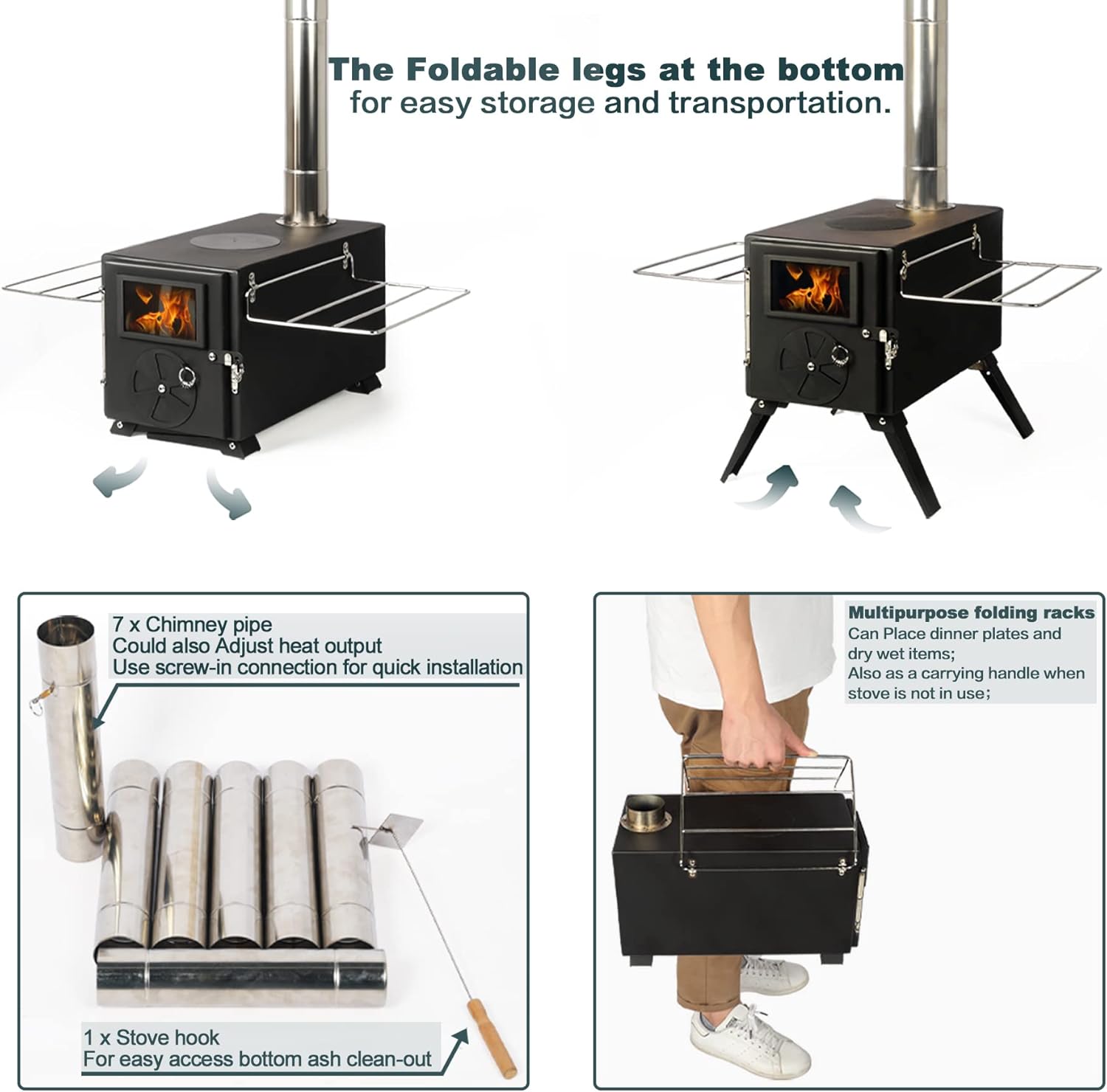 The Foldable legs at the bottom
for easy storage and transportation.

7 x Chimney pipe
Could also Adjust heat output
Use screw-in connection for quick installation

1 x Stove hook
For easy access bottom ash clean-out

Multipurpose folding racks
Can Place dinner plates and dry wet items;
Also as a carrying handle when stove is not in use;