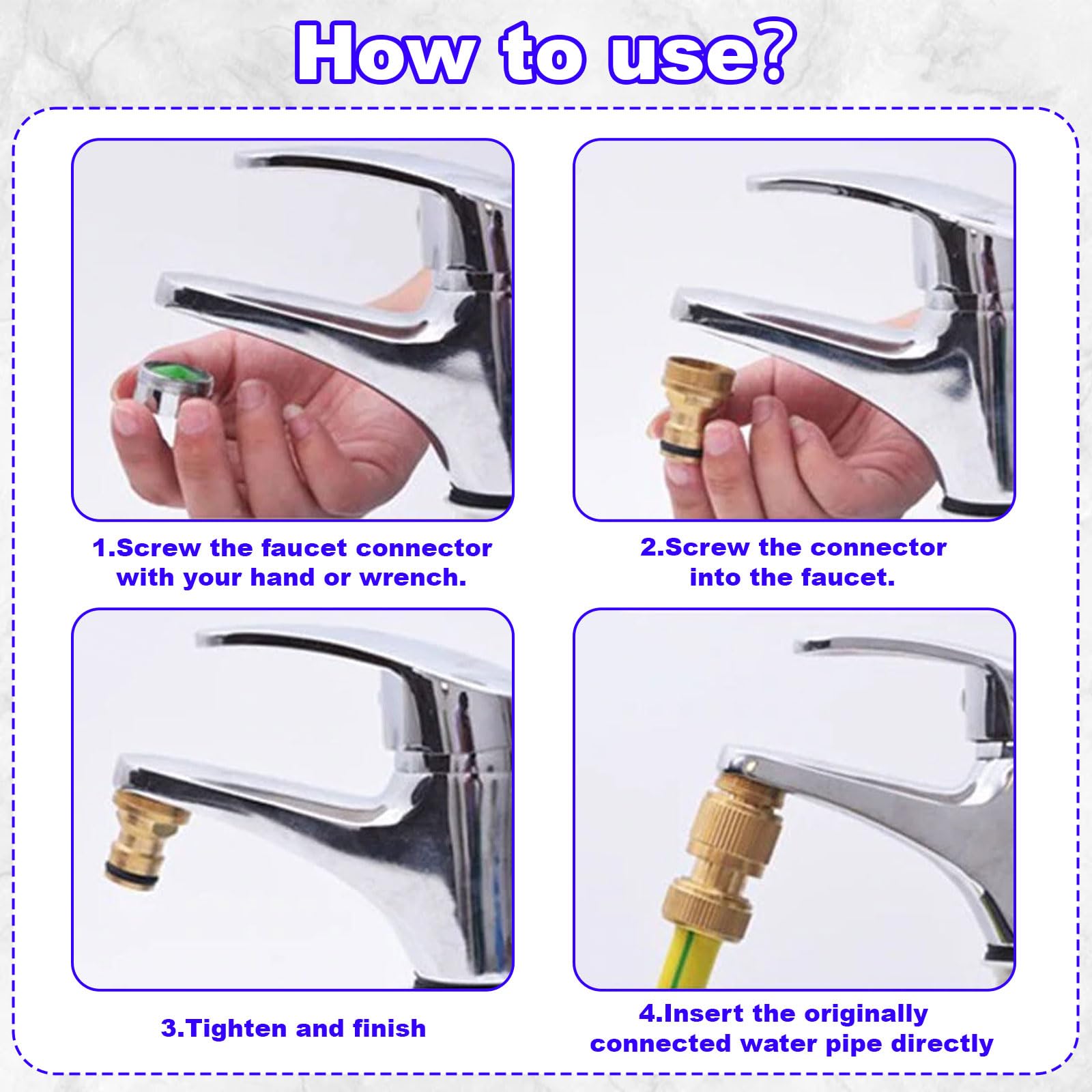 How to use?

1.Screw the faucet connector with your hand or wrench.

2.Screw the connector into the faucet.

3.Tighten and finish

4.Insert the originally connected water pipe directly