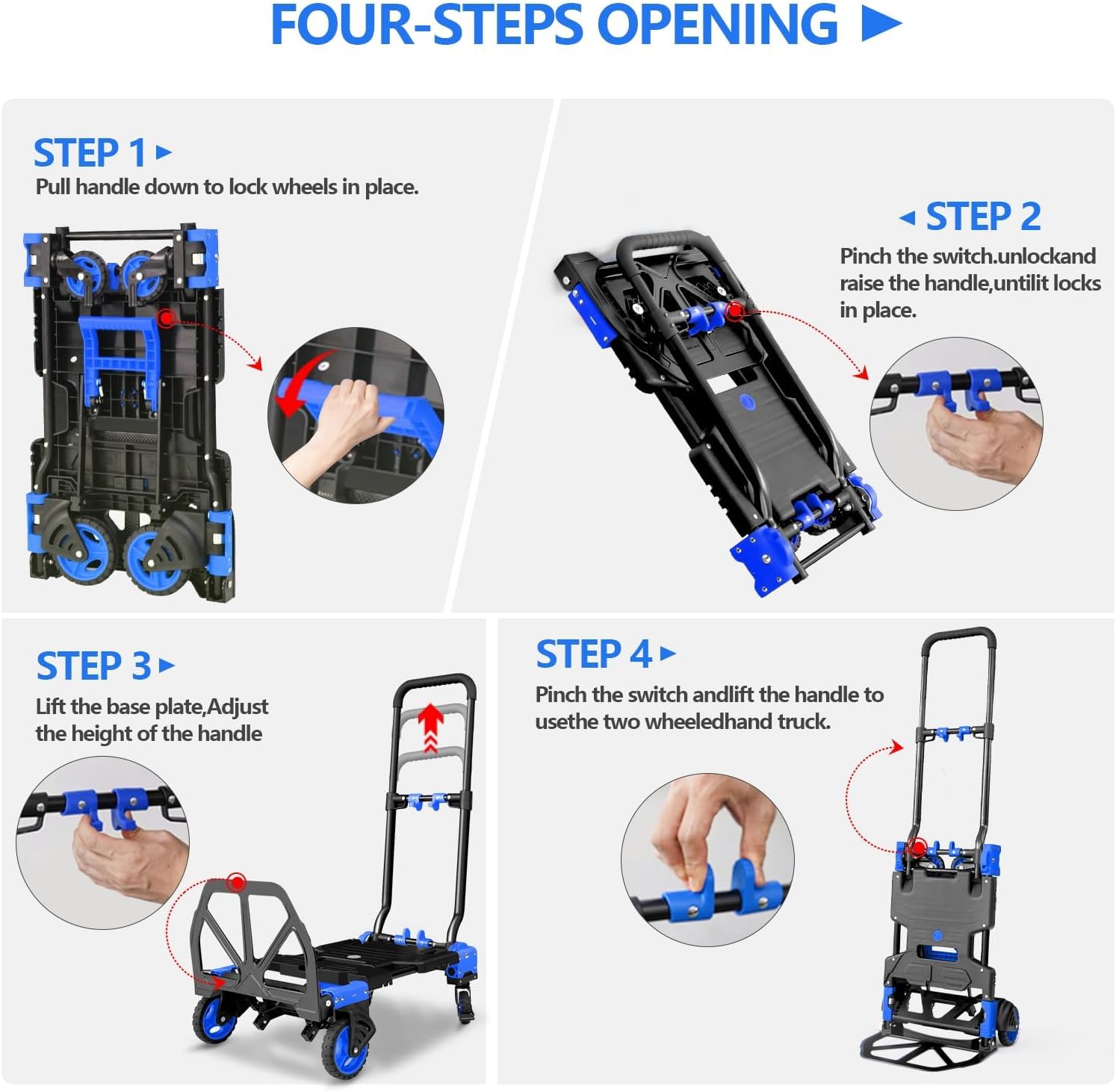 FOUR-STEPS OPENING ►

STEP 1 ►
Pull handle down to lock wheels in place.

◄ STEP 2
Pinch the switch.unlockand raise the handle,untilit locks in place.

STEP 3 ►
Lift the base plate,Adjust the height of the handle

STEP 4 ►
Pinch the switch andlift the handle to usethe two wheeledhand truck.