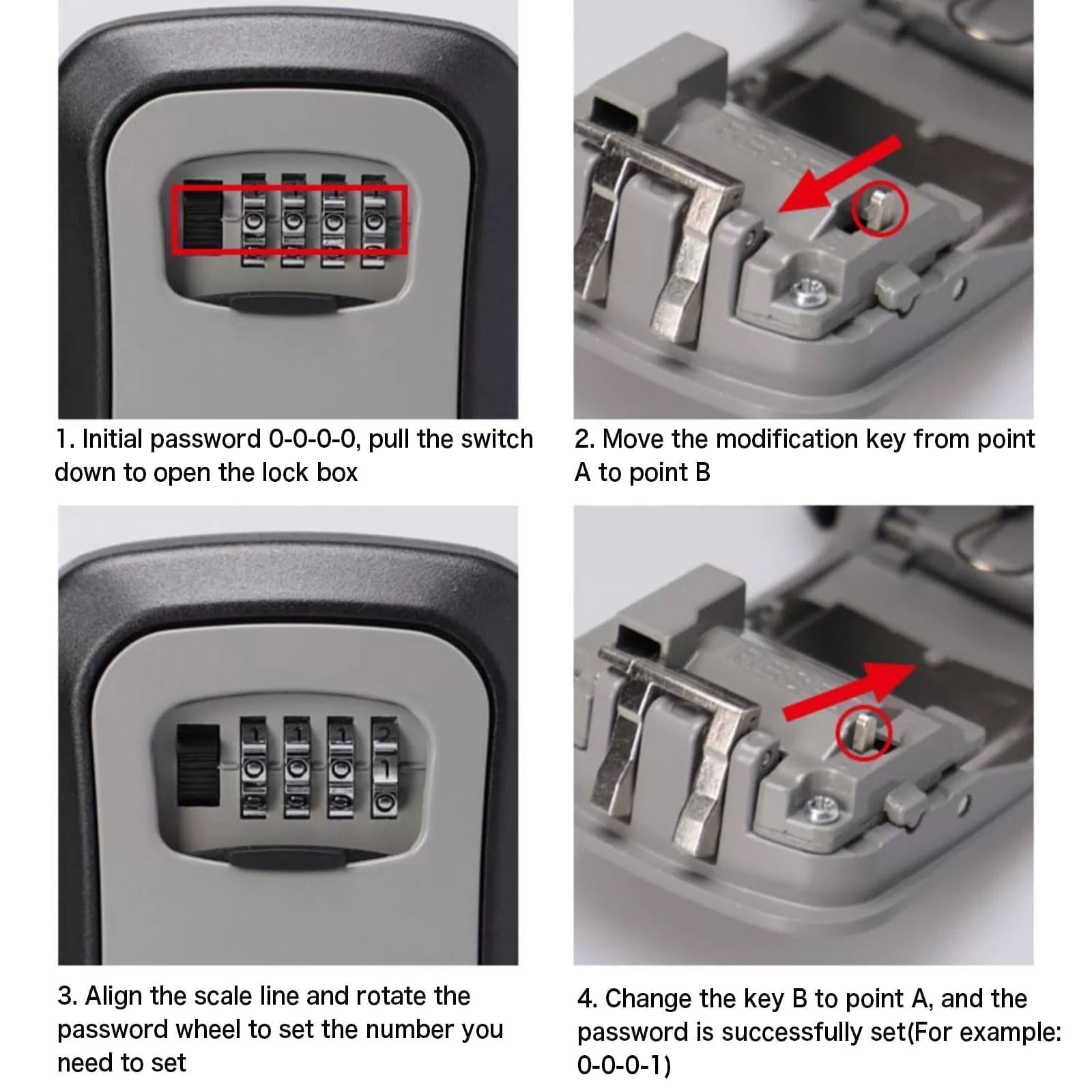 1. Initial password 0-0-0-0, pull the switch down to open the lock box

2. Move the modification key from point A to point B

3. Align the scale line and rotate the password wheel to set the number you need to set

4. Change the key B to point A, and the password is successfully set(For example: 0-0-0-1)