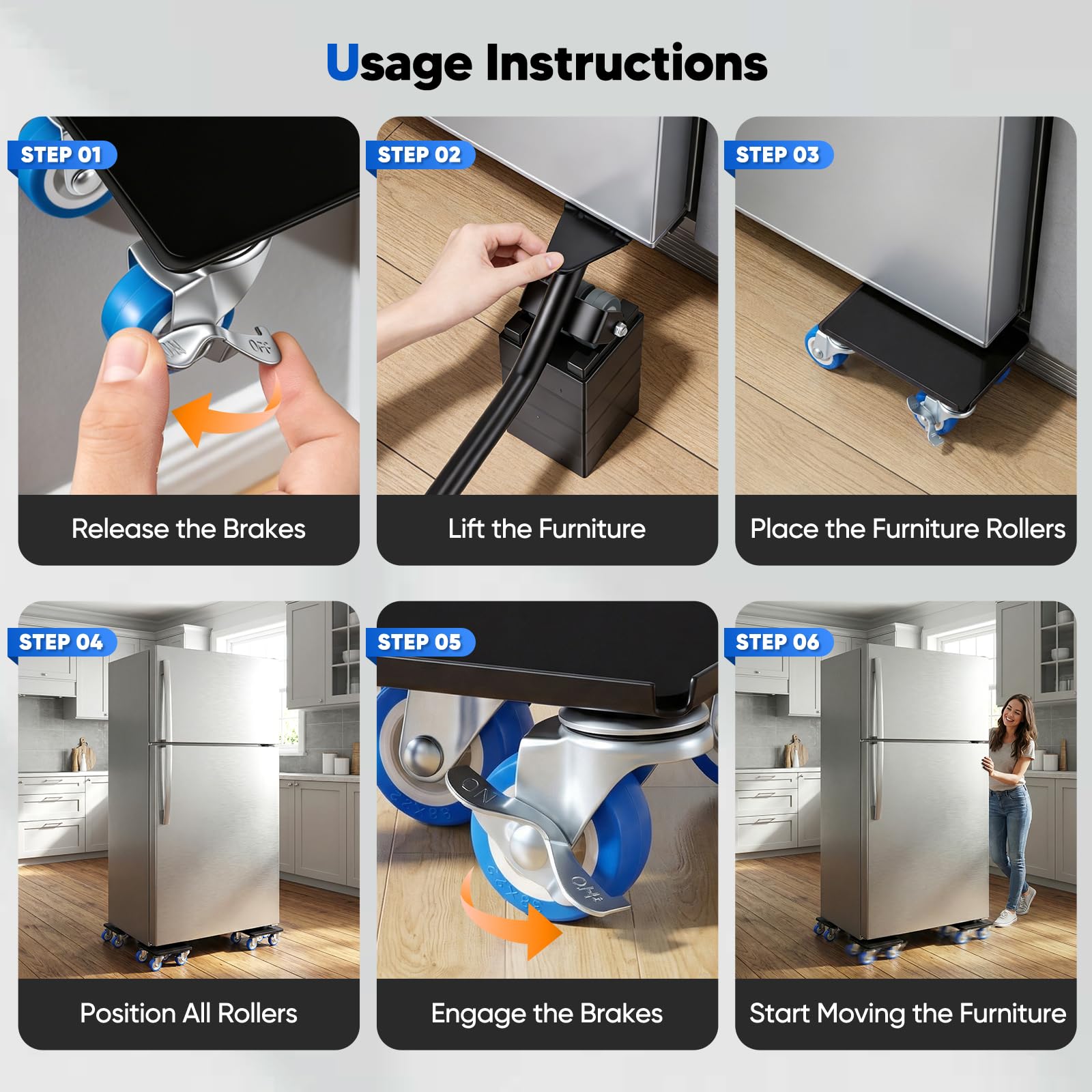 Usage Instructions

STEP 01
ON OFF
Release the Brakes

STEP 02
Lift the Furniture

STEP 03
Place the Furniture Rollers

STEP 04
Position All Rollers

STEP 05
ON OFF
Engage the Brakes

STEP 06
Start Moving the Furniture