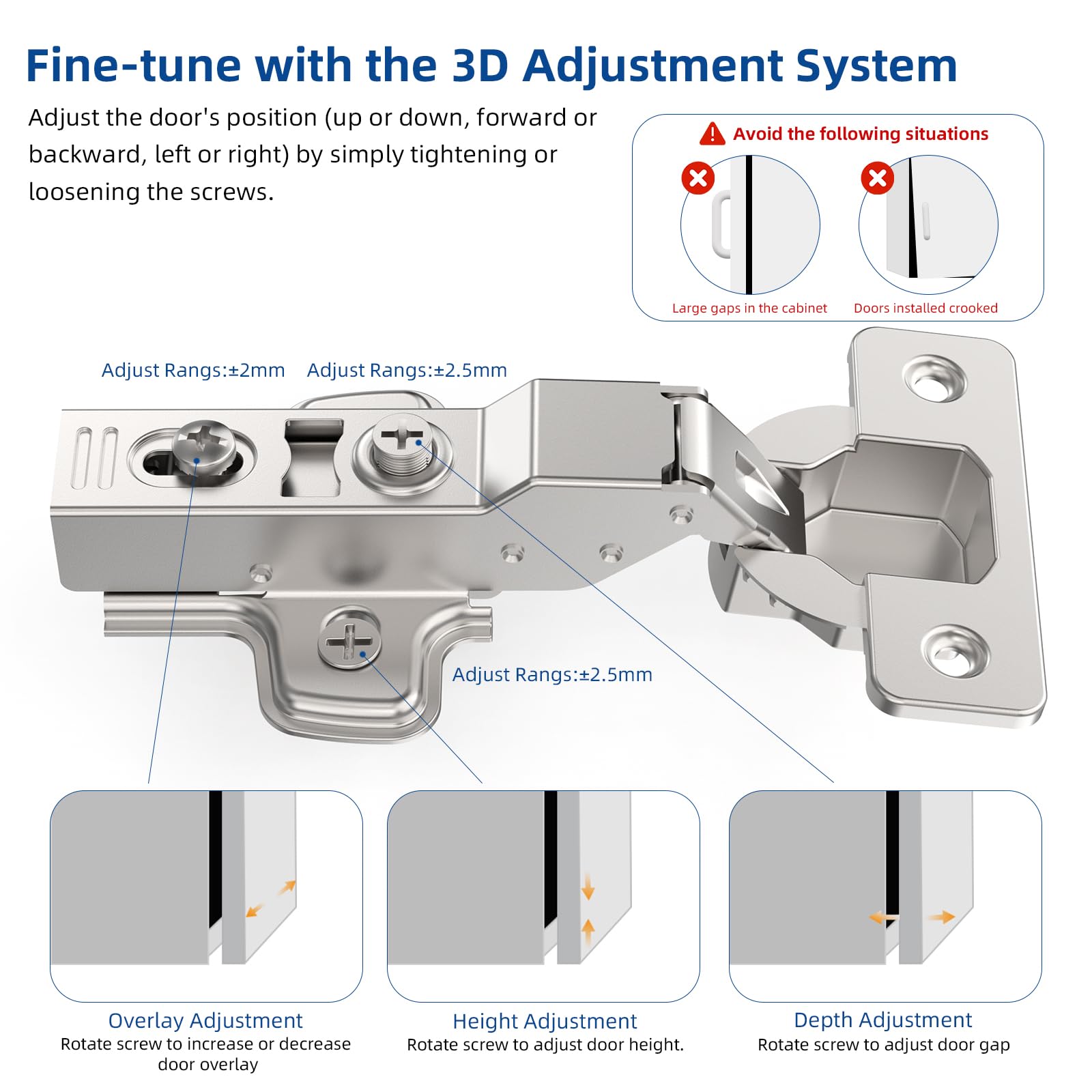 Fine-tune with the 3D Adjustment System

Adjust the door's position (up or down, forward or backward, left or right) by simply tightening or loosening the screws.

Avoid the following situations

Large gaps in the cabinet

Doors installed crooked

Adjust Rangs:±2mm

Adjust Rangs:±2.5mm

Adjust Rangs:±2.5mm

Overlay Adjustment
Rotate screw to increase or decrease door overlay

Height Adjustment
Rotate screw to adjust door height.

Depth Adjustment
Rotate screw to adjust door gap