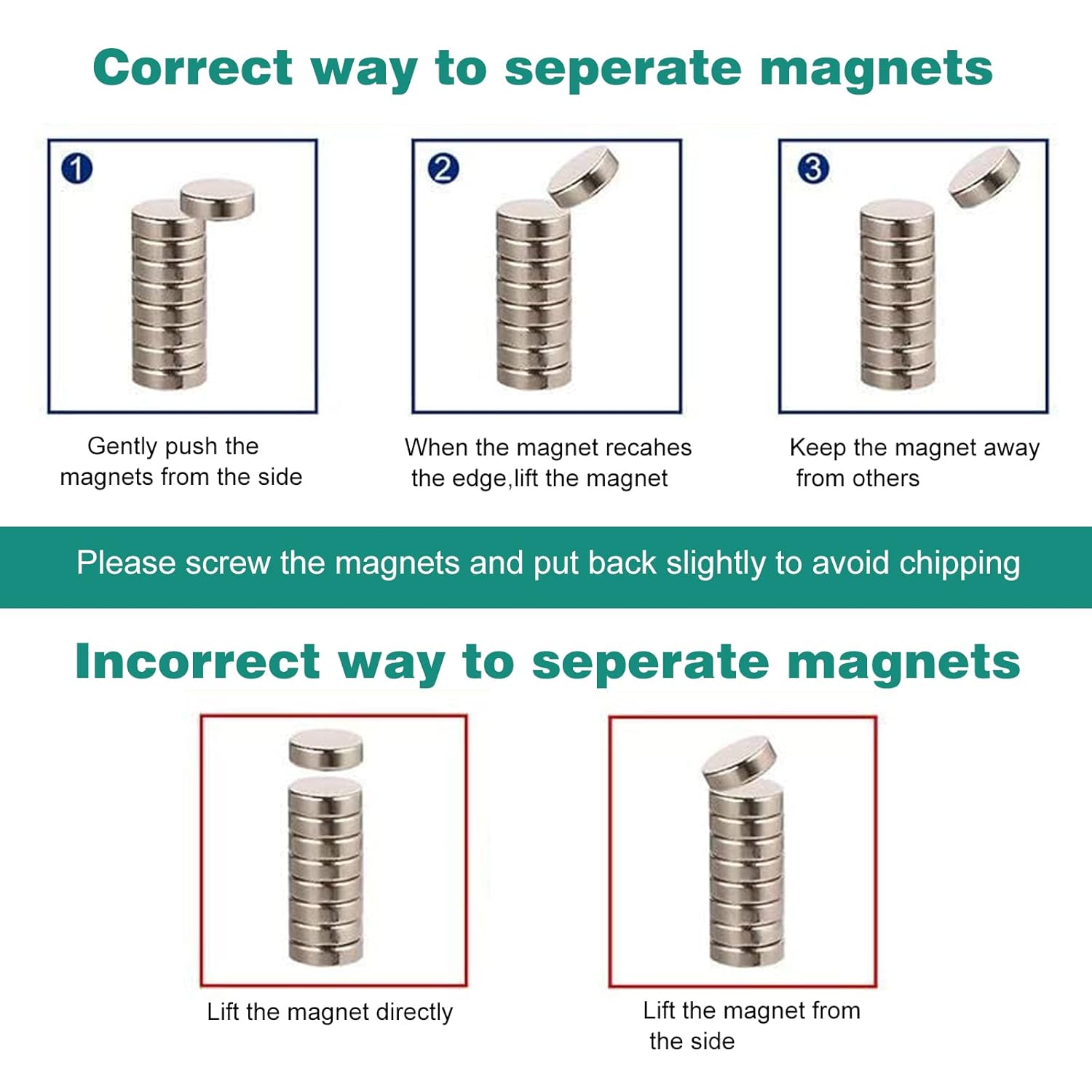 Correct way to seperate magnets

1

Gently push the magnets from the side

2

When the magnet recahes the edge,lift the magnet

3

Keep the magnet away from others

Please screw the magnets and put back slightly to avoid chipping

Incorrect way to seperate magnets

Lift the magnet directly

Lift the magnet from the side