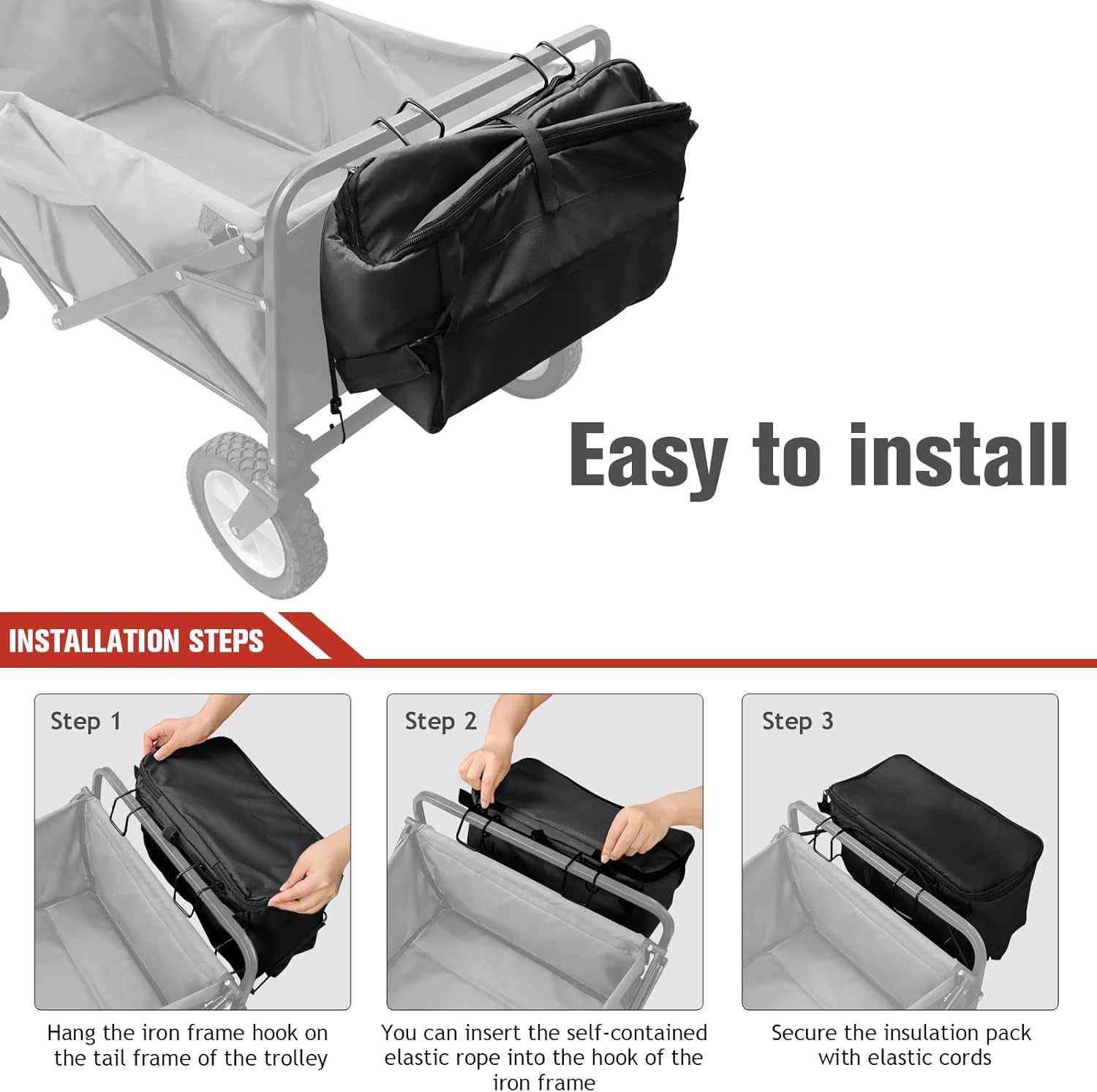 Easy to install

INSTALLATION STEPS

Step 1

Hang the iron frame hook on the tail frame of the trolley

Step 2

You can insert the self-contained elastic rope into the hook of the iron frame

Step 3

Secure the insulation pack with elastic cords