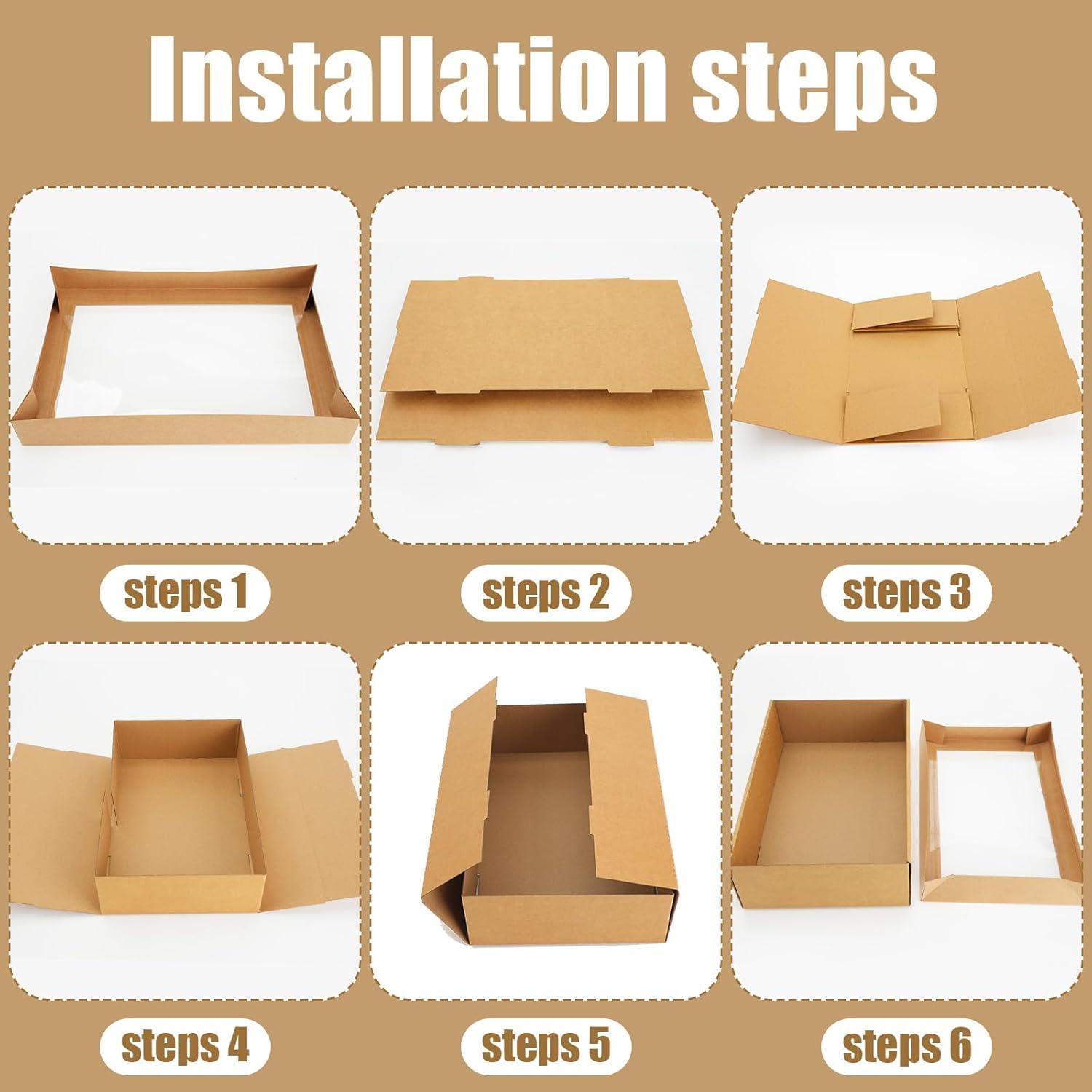 Installation steps

steps 1

steps 2

steps 3

steps 4

steps 5

steps 6