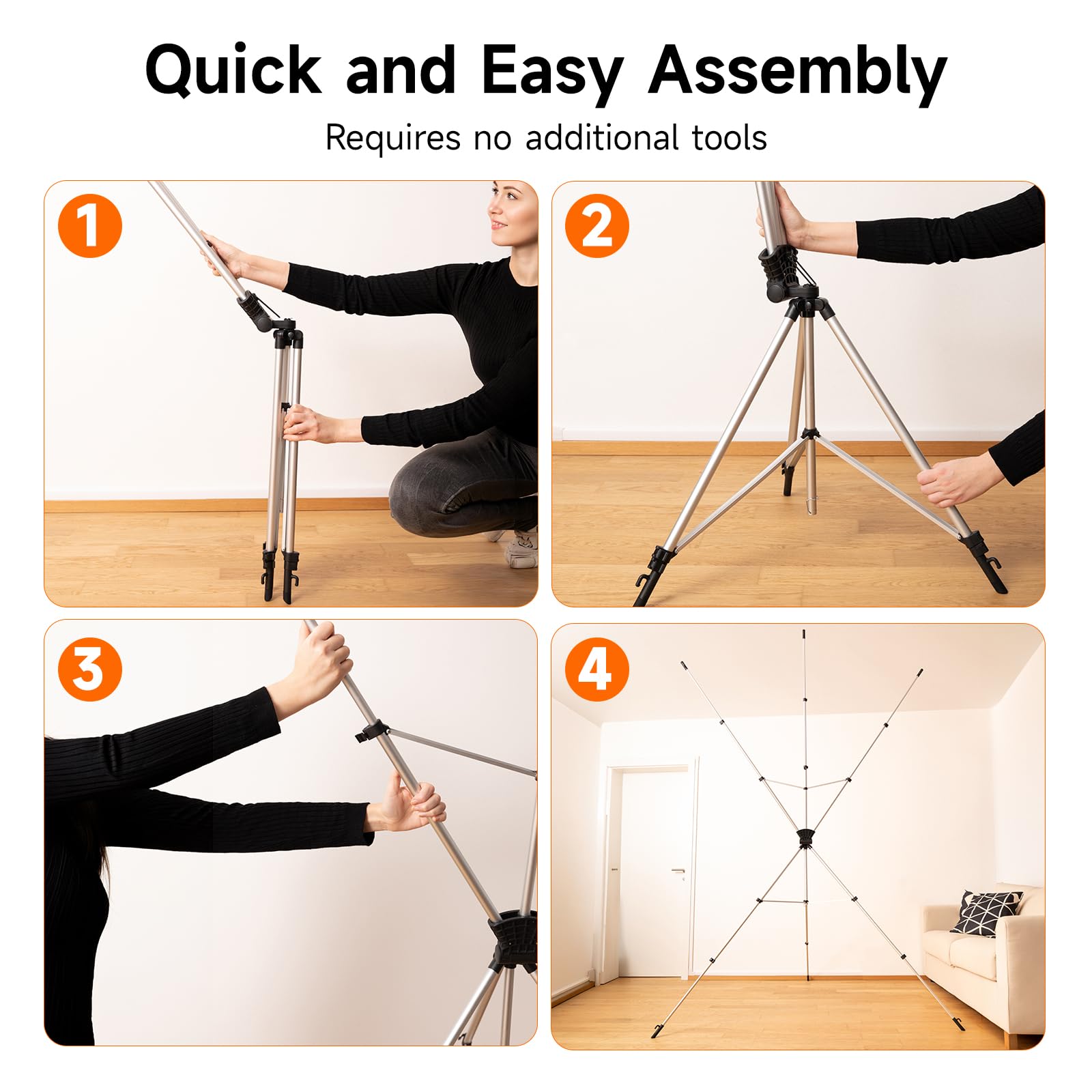 Quick and Easy Assembly

Requires no additional tools

1

2

3

4