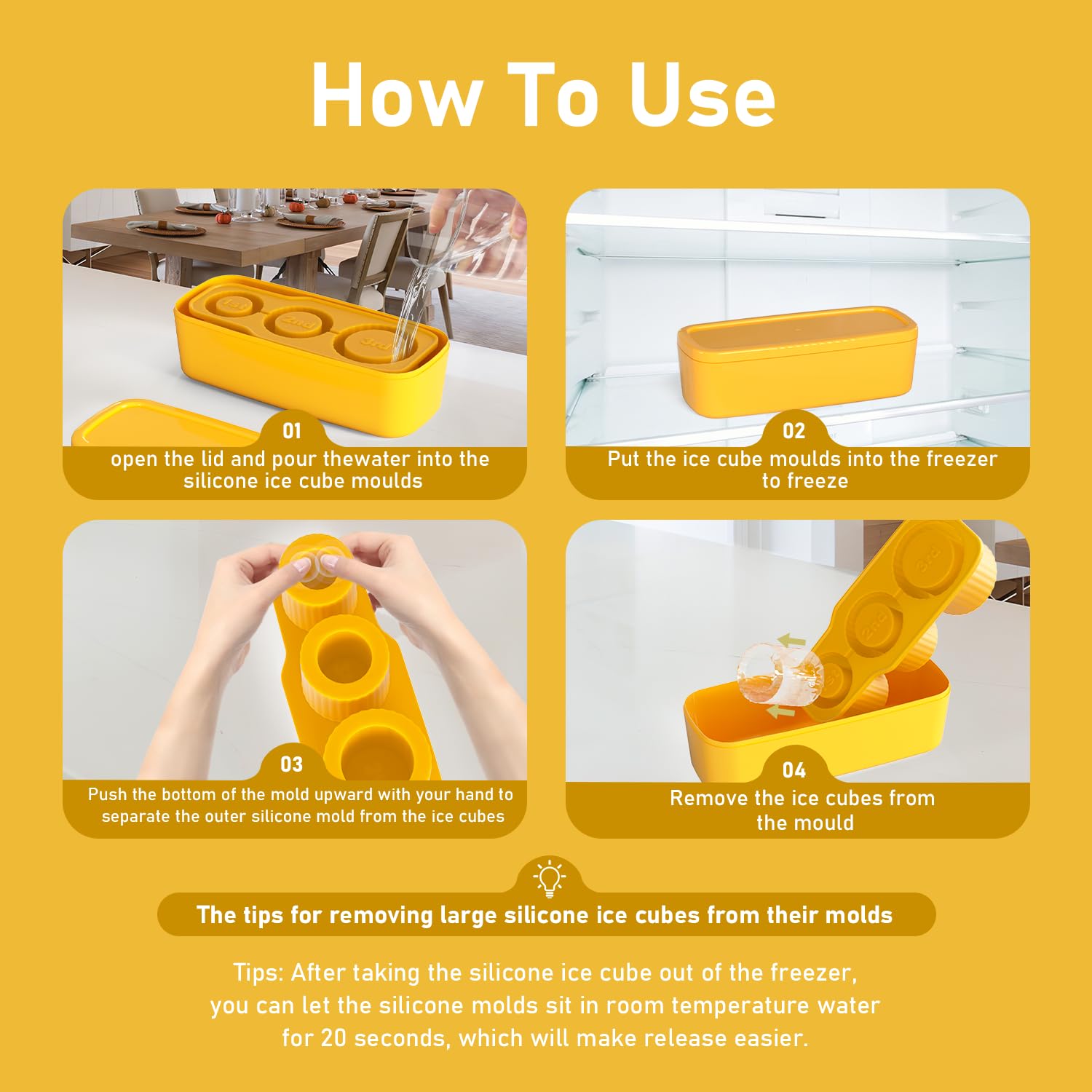 How To Use

1st
2nd
3rd

01
open the lid and pour thewater into the silicone ice cube moulds

02
Put the ice cube moulds into the freezer to freeze

03
Push the bottom of the mold upward with your hand to separate the outer silicone mold from the ice cubes

3rd
2nd
1st

04
Remove the ice cubes from the mould

The tips for removing large silicone ice cubes from their molds

Tips: After taking the silicone ice cube out of the freezer, you can let the silicone molds sit in room temperature water for 20 seconds, which will make release easier.