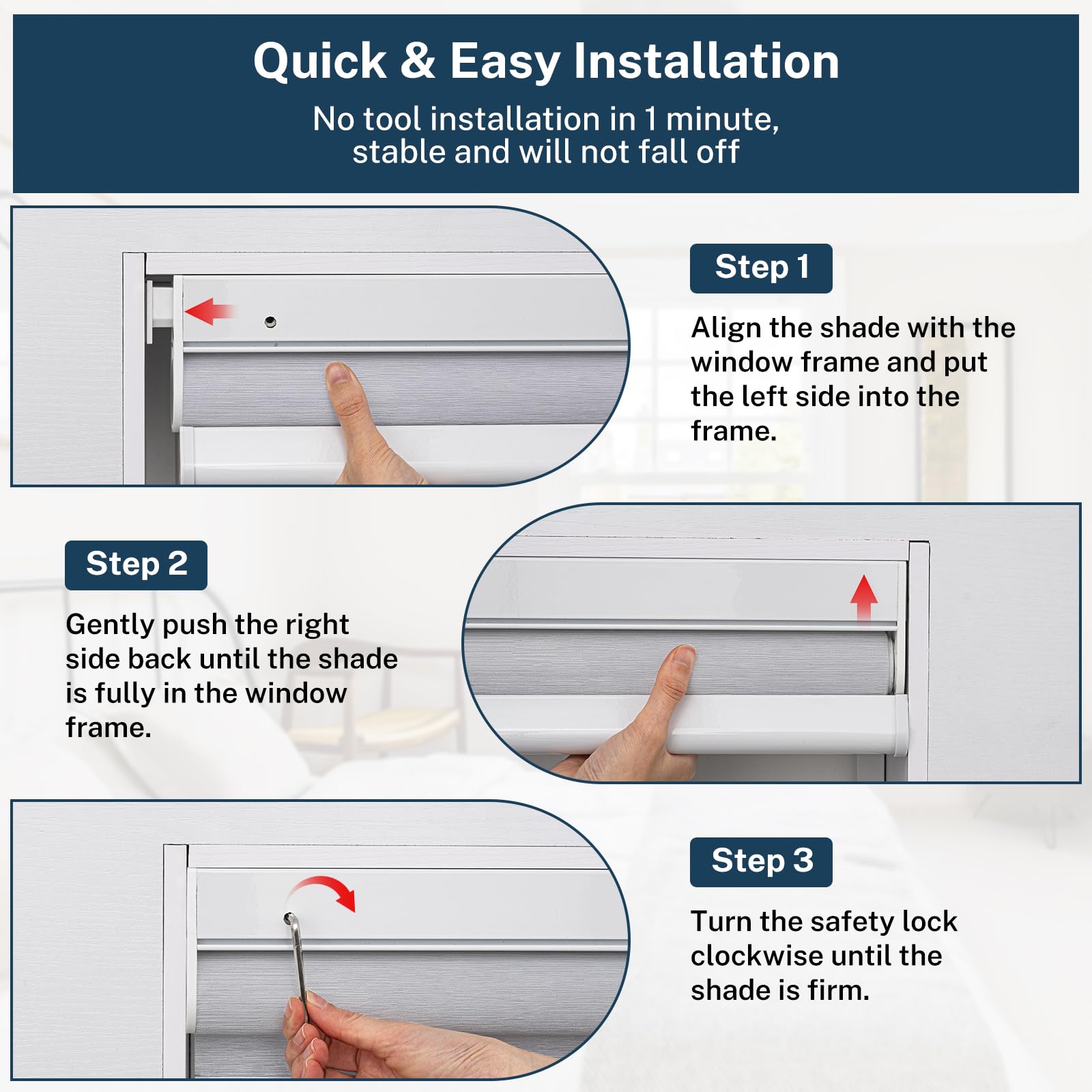 Quick & Easy Installation

No tool installation in 1 minute, stable and will not fall off

Step 1

Align the shade with the window frame and put the left side into the frame.

Step 2

Gently push the right side back until the shade is fully in the window frame.

Step 3

Turn the safety lock clockwise until the shade is firm.