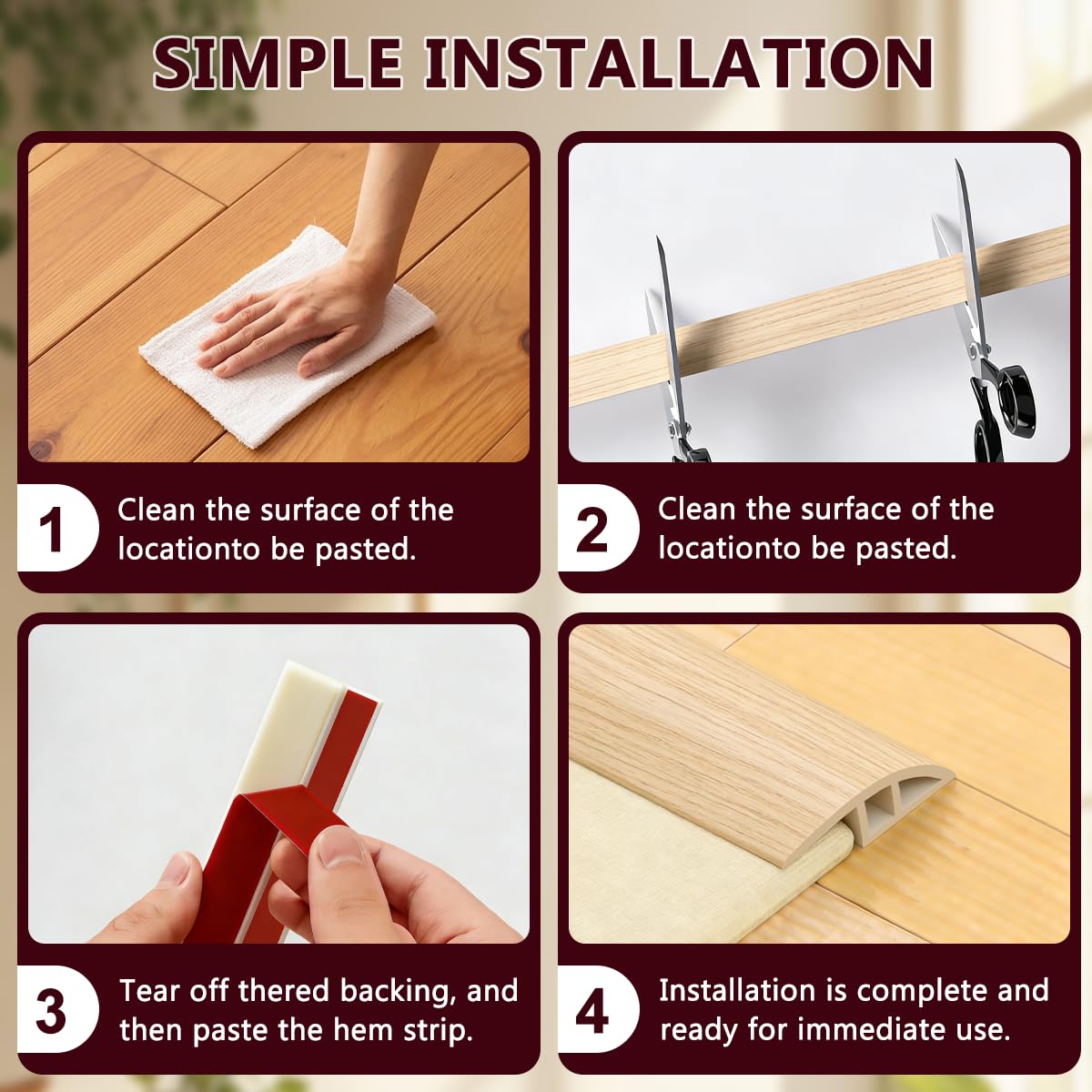 SIMPLE INSTALLATION

1 Clean the surface of the locationto be pasted.

2 Clean the surface of the locationto be pasted.

3 Tear off thered backing, and then paste the hem strip.

4 Installation is complete and ready for immediate use.