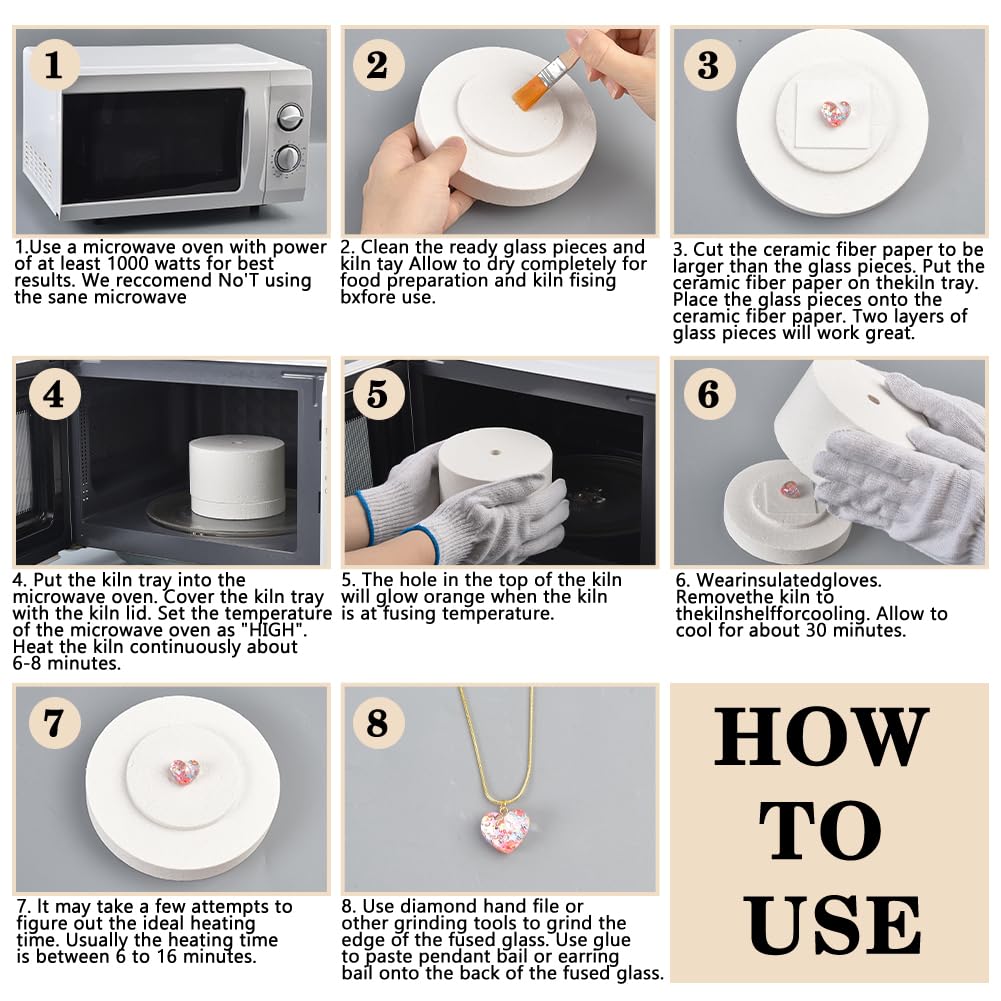 1

1.Use a microwave oven with power of at least 1000 watts for best results. We reccomend No'T using the sane microwave

2

2. Clean the ready glass pieces and kiln tay Allow to dry completely for food preparation and kiln fising bxfore use.

3

3. Cut the ceramic fiber paper to be larger than the glass pieces. Put the ceramic fiber paper on thekiln tray. Place the glass pieces onto the ceramic fiber paper. Two layers of glass pieces will work great.

4

4. Put the kiln tray into the microwave oven. Cover the kiln tray with the kiln lid. Set the temperature of the microwave oven as "HIGH". Heat the kiln continuously about 6-8 minutes.

5

5. The hole in the top of the kiln will glow orange when the kiln is at fusing temperature.

6

6. Wearinsulatedgloves. Removethe kiln to thekilnshelfforcooling. Allow to cool for about 30 minutes.

7

7. It may take a few attempts to figure out the ideal heating time. Usually the heating time is between 6 to 16 minutes.

8

8. Use diamond hand file or other grinding tools to grind the edge of the fused glass. Use glue to paste pendant bail or earring bail onto the back of the fused glass.

HOW TO USE