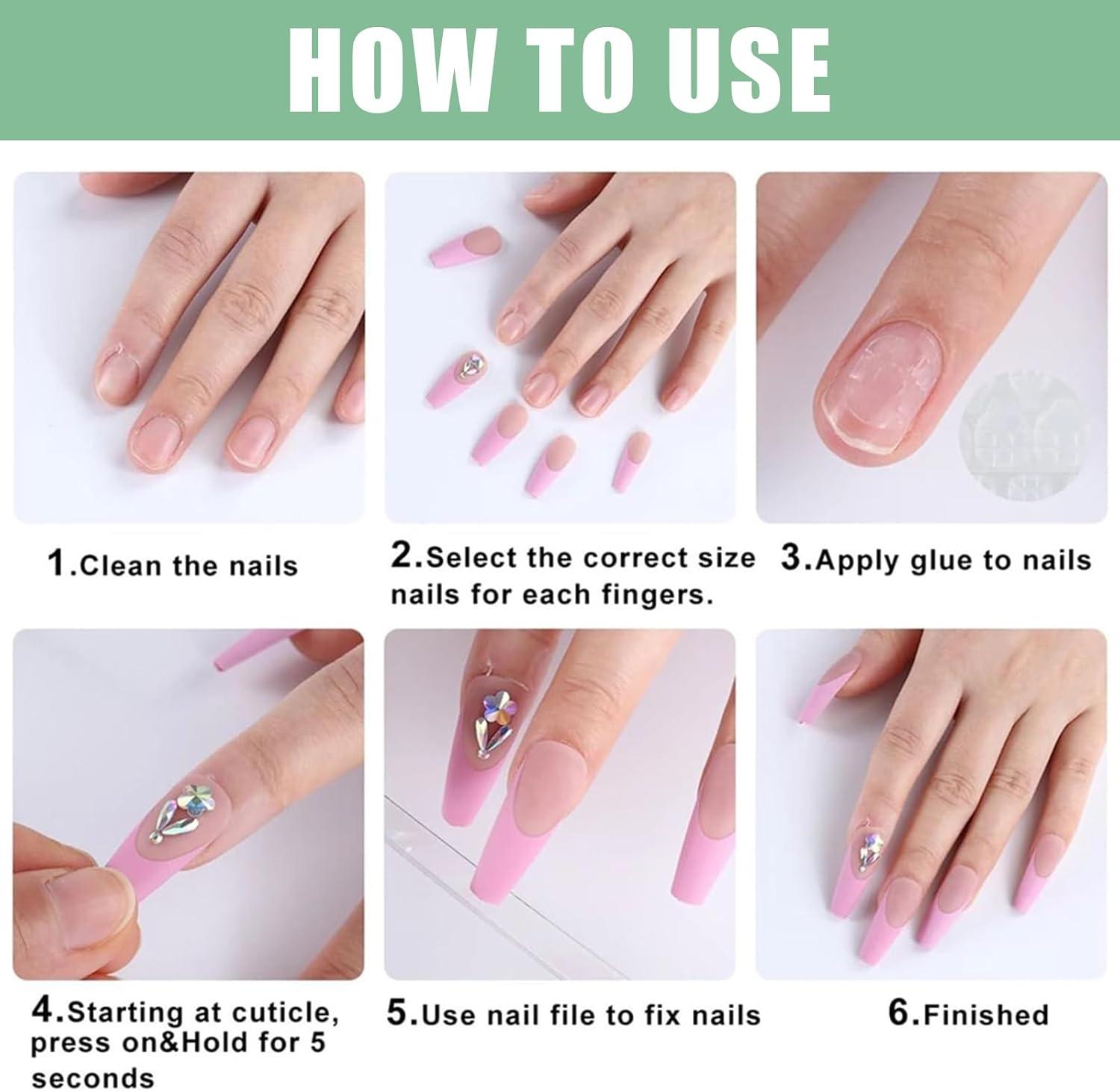 HOW TO USE

1.Clean the nails

2.Select the correct size nails for each fingers.

3.Apply glue to nails

4.Starting at cuticle, press on&Hold for 5 seconds

5.Use nail file to fix nails

6.Finished