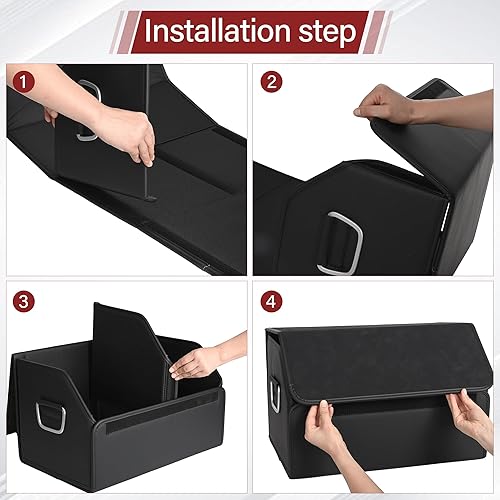 Installation step

1

2

3

4