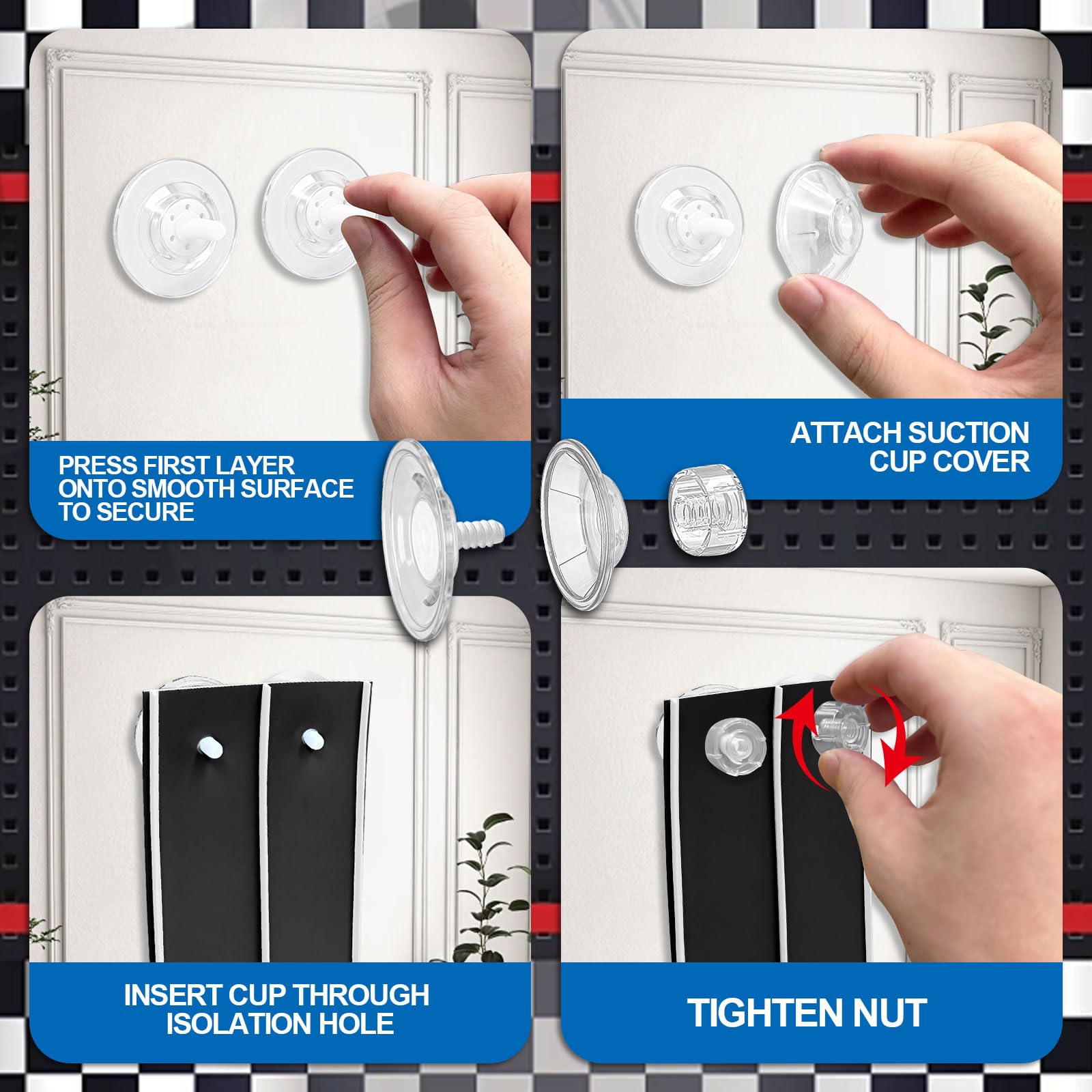 PRESS FIRST LAYER ONTO SMOOTH SURFACE TO SECURE

ATTACH SUCTION CUP COVER

INSERT CUP THROUGH ISOLATION HOLE

TIGHTEN NUT