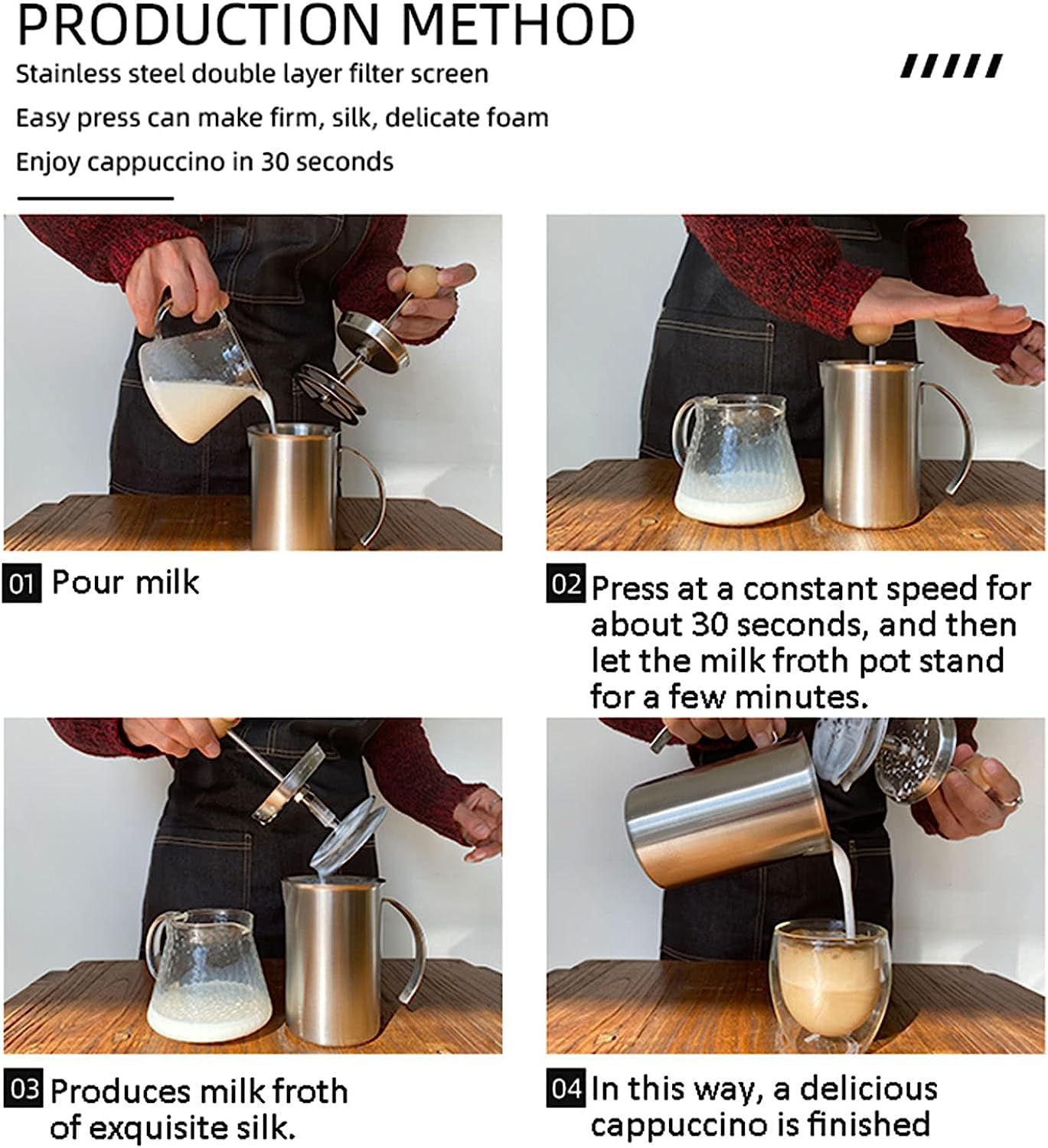 PRODUCTION METHOD

Stainless steel double layer filter screen

Easy press can make firm, silk, delicate foam

Enjoy cappuccino in 30 seconds

01 Pour milk

02 Press at a constant speed for about 30 seconds, and then let the milk froth pot stand for a few minutes.

03 Produces milk froth of exquisite silk.

04 In this way, a delicious cappuccino is finished