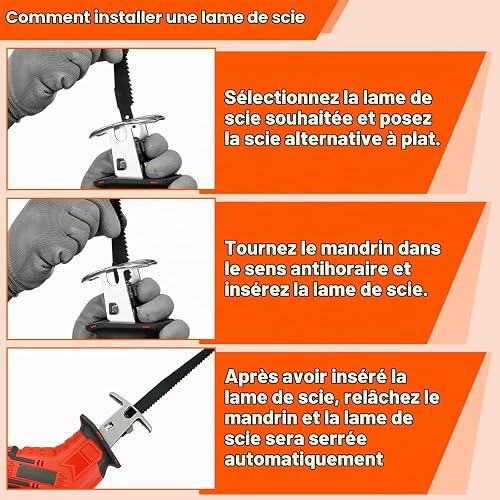 Comment installer une lame de scie

Sélectionnez la lame de scie souhaitée et posez la scie alternative à plat.

Tournez le mandrin dans le sens antihoraire et insérez la lame de scie.

Après avoir inséré la lame de scie, relâchez le mandrin et la lame de scie sera serrée automatiquement