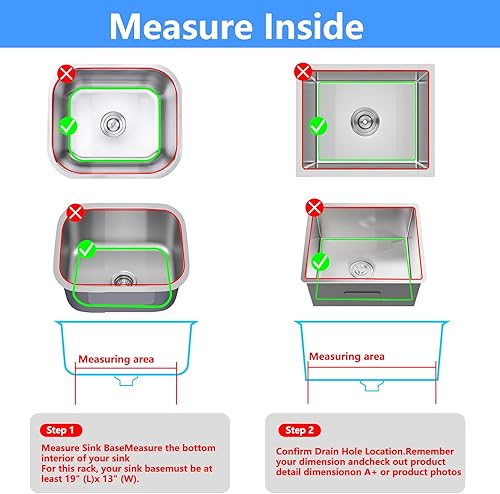 Measure Inside

Measuring area

Measuring area

Step 1

Measure Sink BaseMeasure the bottom interior of your sink
For this rack, your sink basemust be at least 19" (L)x 13" (W).

Step 2

Confirm Drain Hole Location.Remember your dimension andcheck out product detail dimensionon A+ or product photos