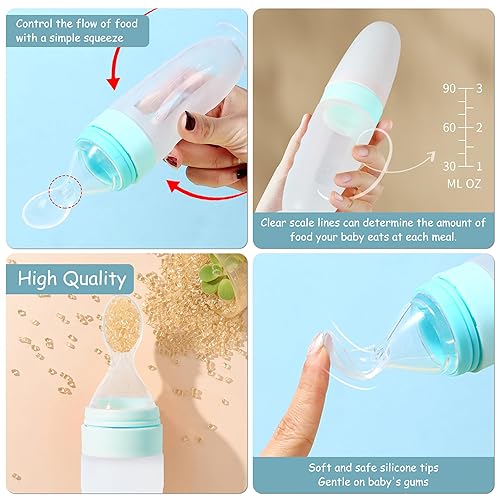 Control the flow of food with a simple squeeze

90 3
60 2
30 1
ML OZ

Clear scale lines can determine the amount of food your baby eats at each meal.

High Quality

Soft and safe silicone tips
Gentle on baby's gums