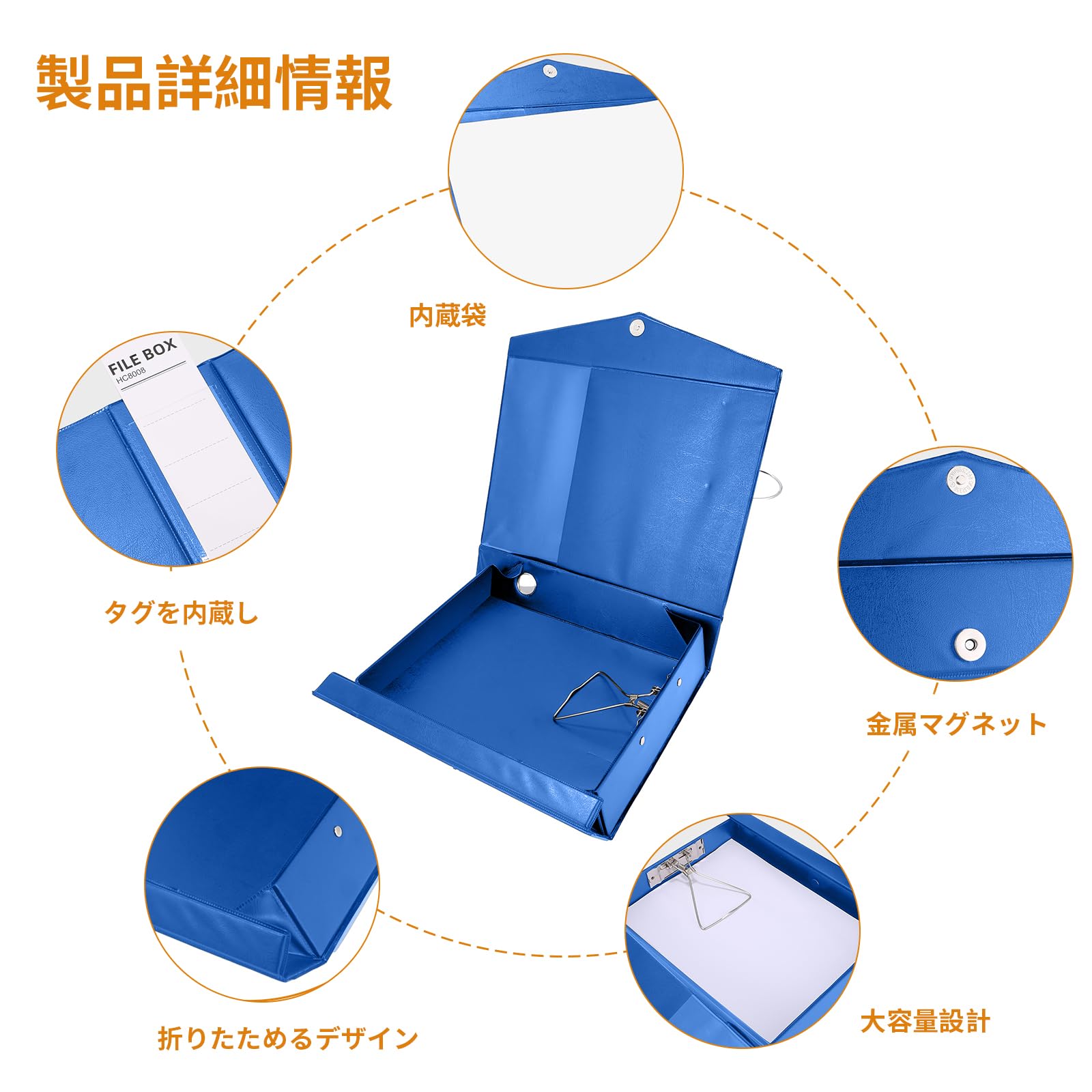 製品詳細情報

内蔵袋

FILE BOX
HC8008

タグを内蔵し

金属マグネット

折りたためるデザイン

大容量設計