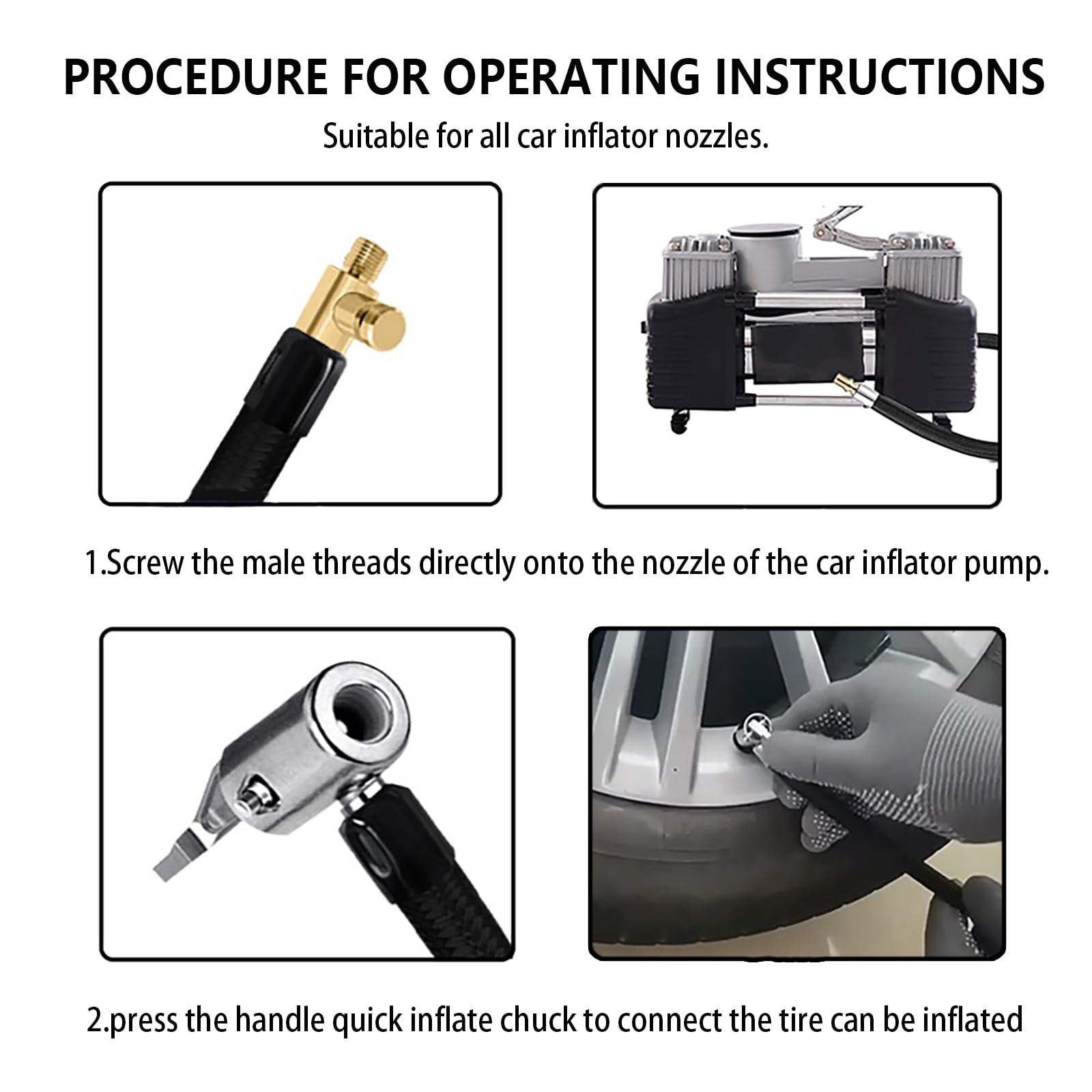 PROCEDURE FOR OPERATING INSTRUCTIONS

Suitable for all car inflator nozzles.

1.Screw the male threads directly onto the nozzle of the car inflator pump.

2.press the handle quick inflate chuck to connect the tire can be inflated