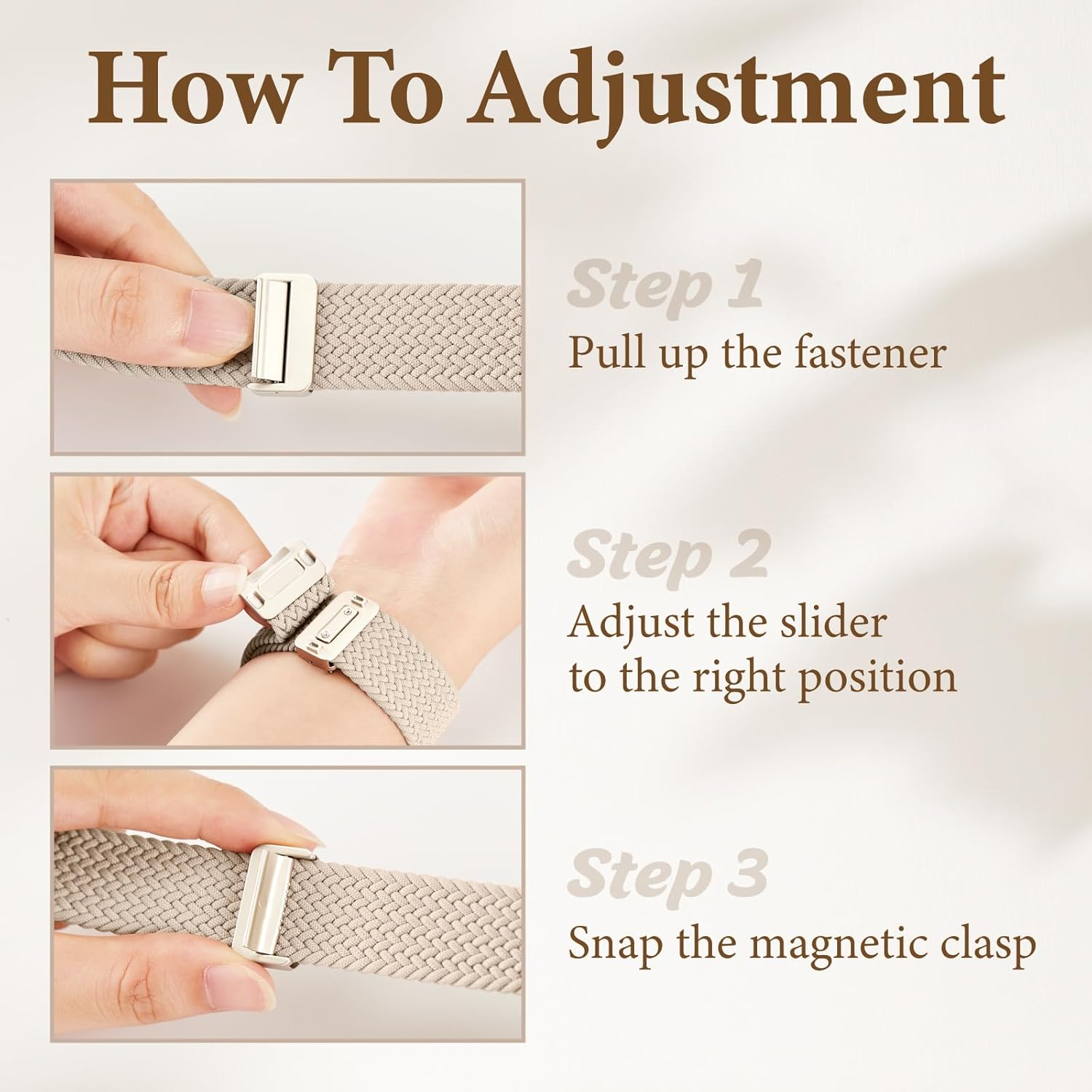 How To Adjustment

Step 1
Pull up the fastener

Step 2
Adjust the slider to the right position

Step 3
Snap the magnetic clasp