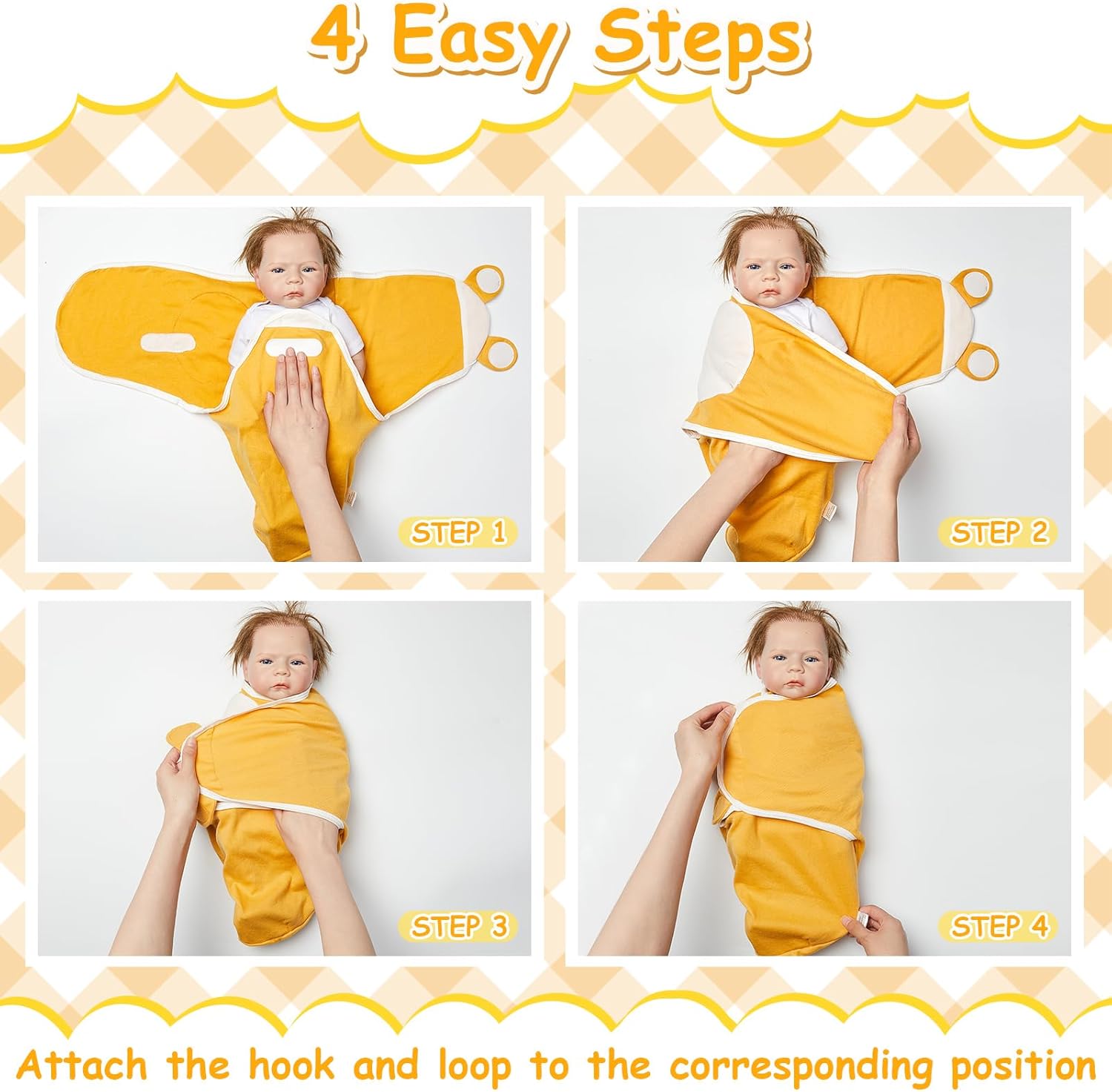 4 Easy Steps

STEP 1

STEP 2

STEP 3

STEP 4

Attach the hook and loop to the corresponding position