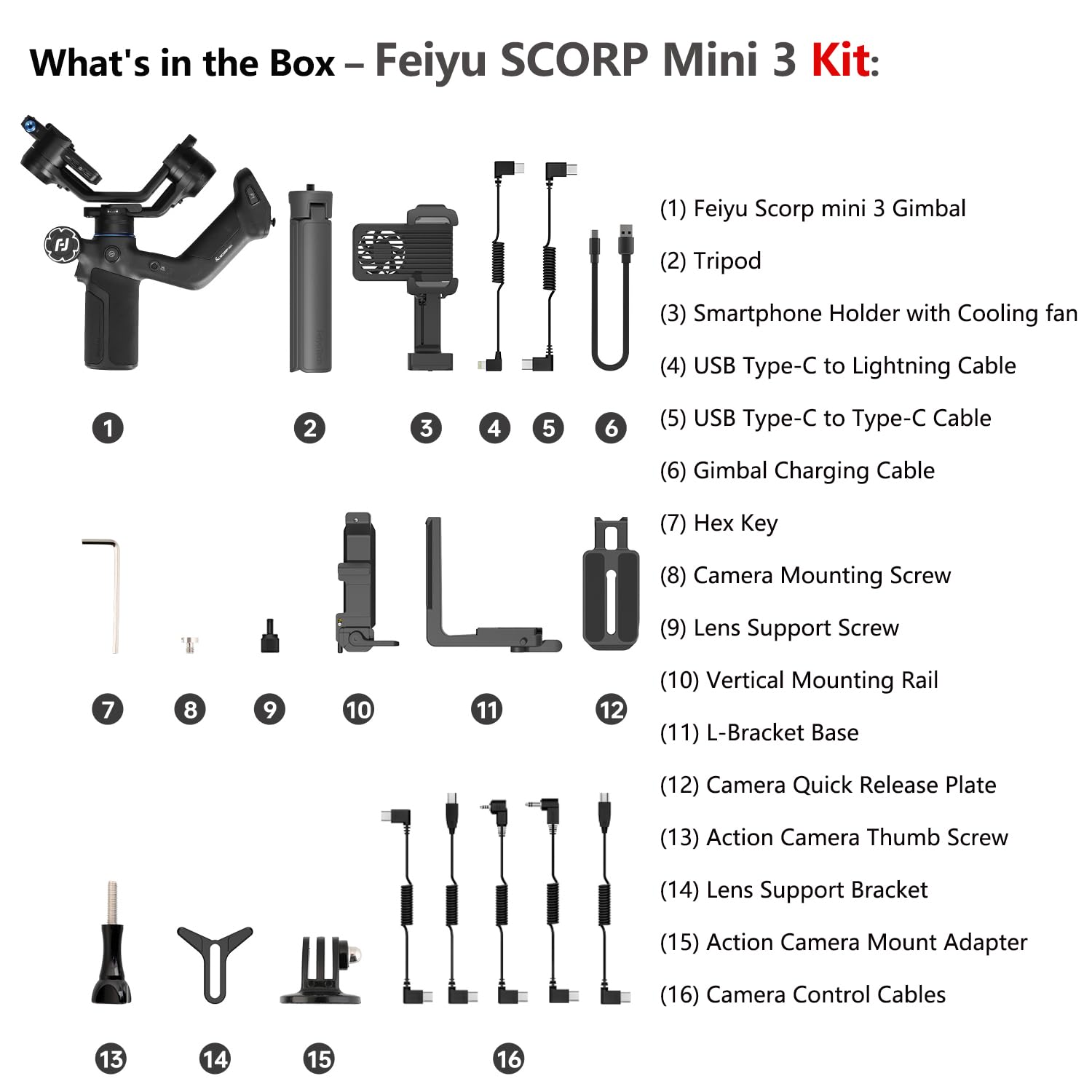 What's in the Box – Feiyu SCORP Mini 3 Kit:

1 2 3 4 5 6

7 8 9 10 11 12

13 14 15 16

(1) Feiyu Scorp mini 3 Gimbal

(2) Tripod

(3) Smartphone Holder with Cooling fan

(4) USB Type-C to Lightning Cable

(5) USB Type-C to Type-C Cable

(6) Gimbal Charging Cable

(7) Hex Key

(8) Camera Mounting Screw

(9) Lens Support Screw

(10) Vertical Mounting Rail

(11) L-Bracket Base

(12) Camera Quick Release Plate

(13) Action Camera Thumb Screw

(14) Lens Support Bracket

(15) Action Camera Mount Adapter

(16) Camera Control Cables