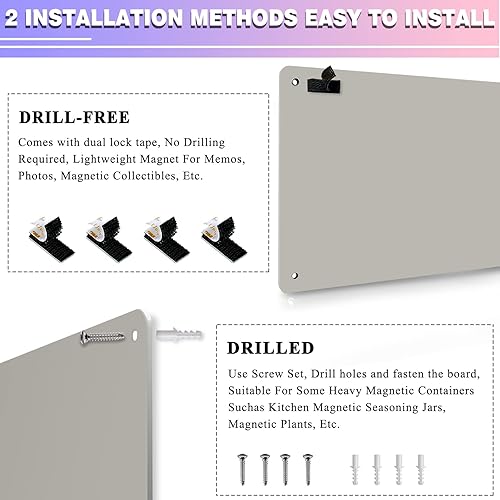 2 INSTALLATION METHODS EASY TO INSTALL

DRILL-FREE

Comes with dual lock tape, No Drilling Required, Lightweight Magnet For Memos, Photos, Magnetic Collectibles, Etc.

DRILLED

Use Screw Set, Drill holes and fasten the board, Suitable For Some Heavy Magnetic Containers Suchas Kitchen Magnetic Seasoning Jars, Magnetic Plants, Etc.