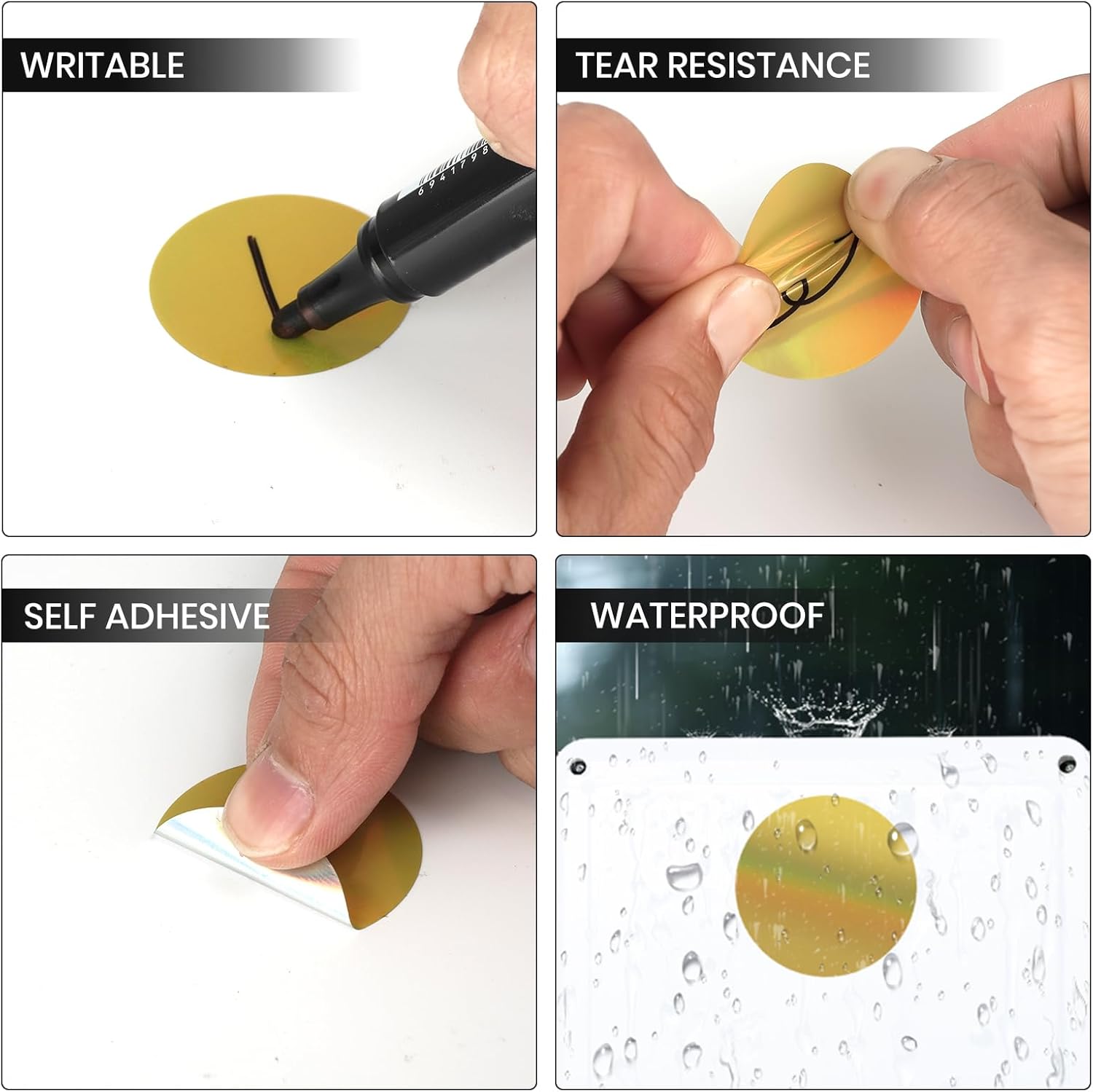 WRITABLE

6941798

TEAR RESISTANCE

SELF ADHESIVE

WATERPROOF