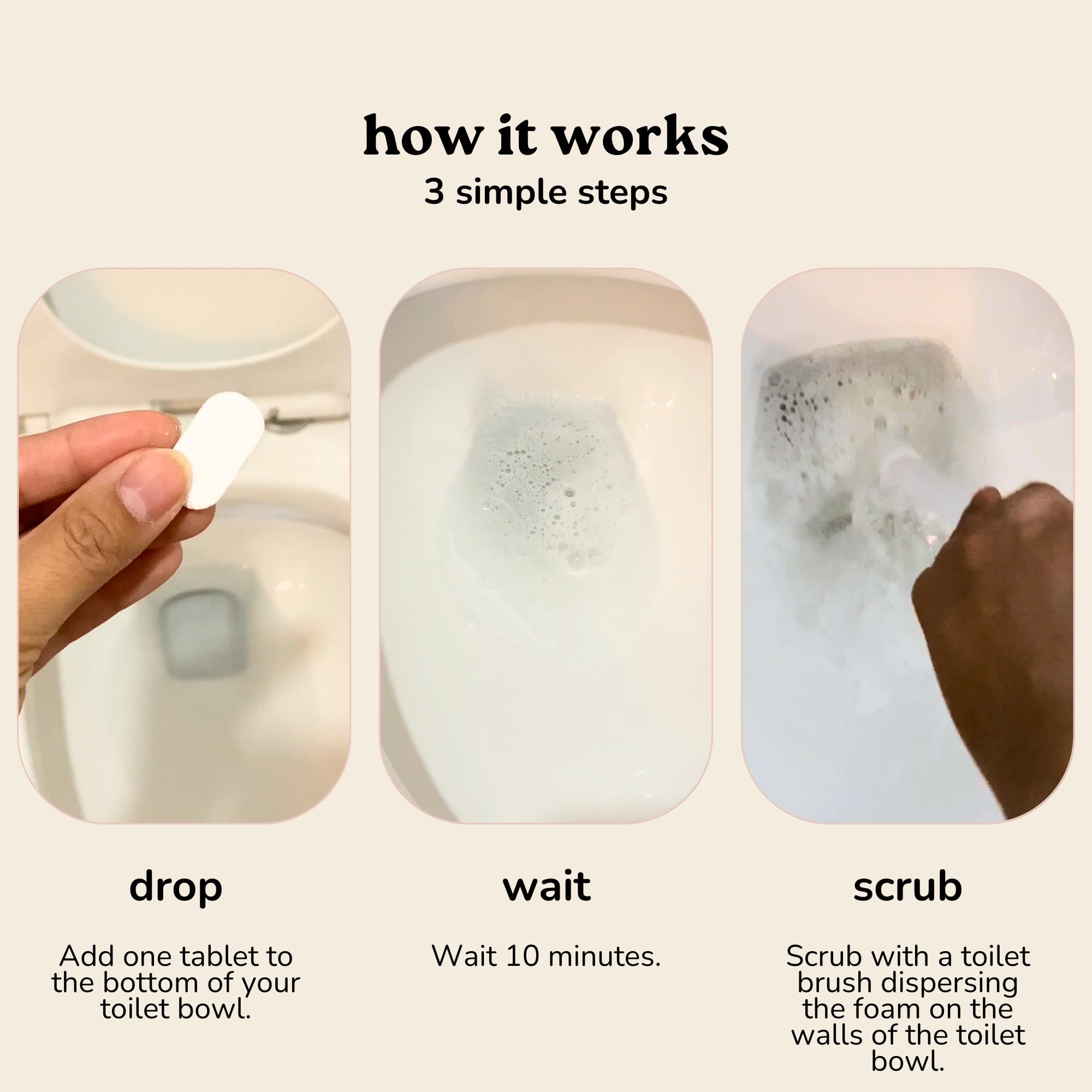 how it works
3 simple steps

drop

Add one tablet to the bottom of your toilet bowl.

wait

Wait 10 minutes.

scrub

Scrub with a toilet brush dispersing the foam on the walls of the toilet bowl.