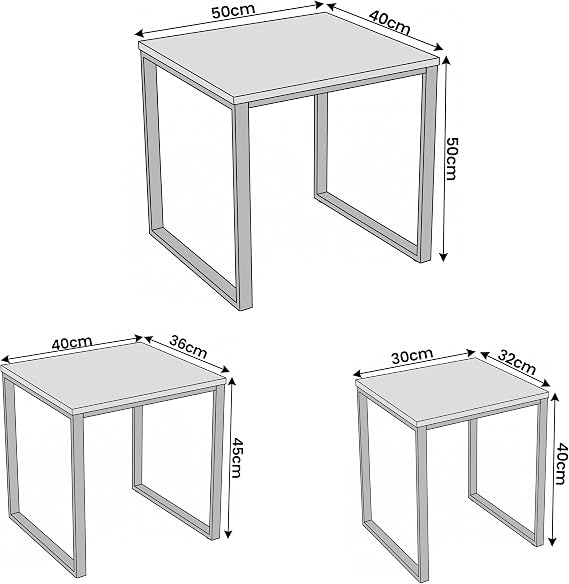 50cm
40cm
50cm

40cm
36cm
45cm

30cm
32cm
40cm