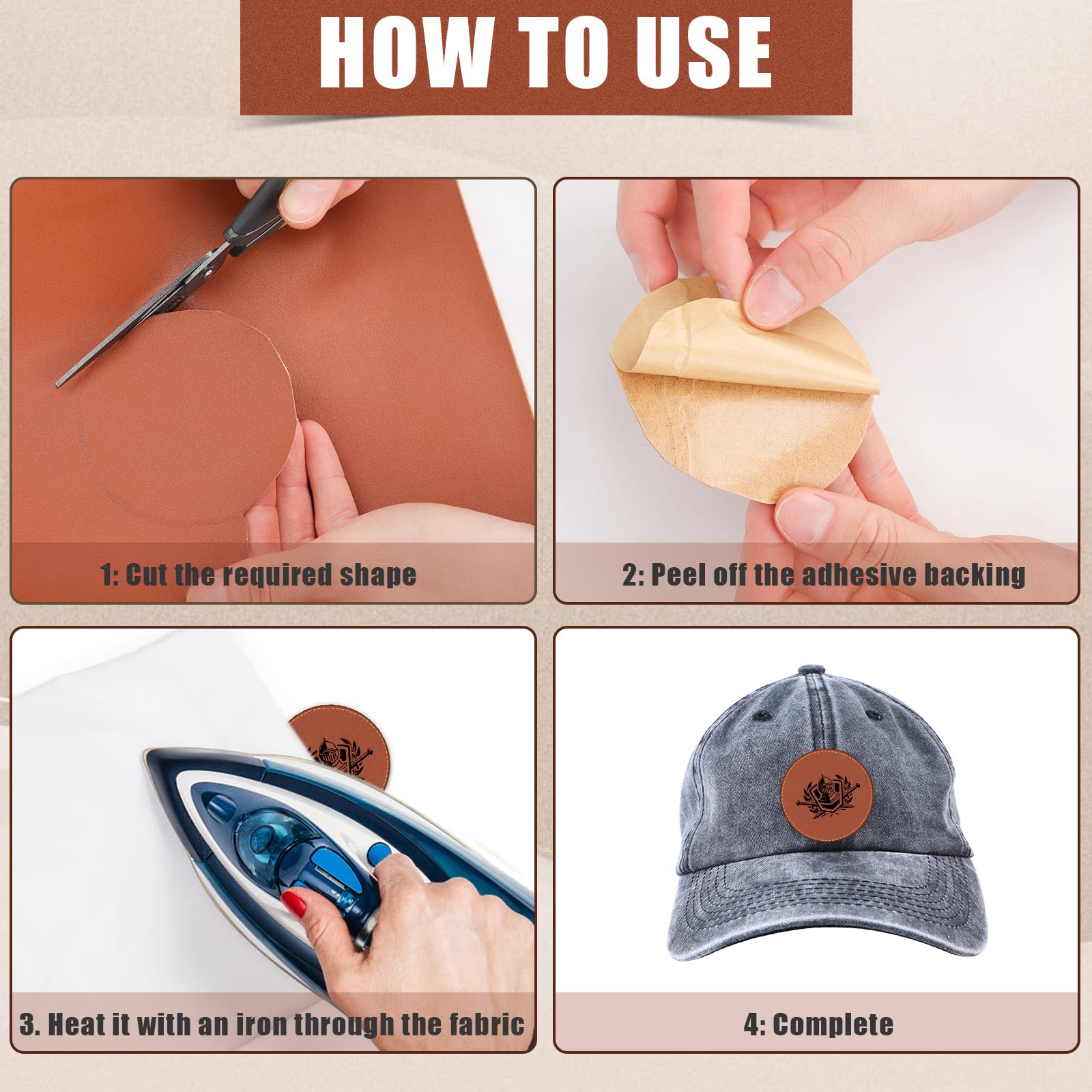 HOW TO USE

1: Cut the required shape

2: Peel off the adhesive backing

3. Heat it with an iron through the fabric

4: Complete