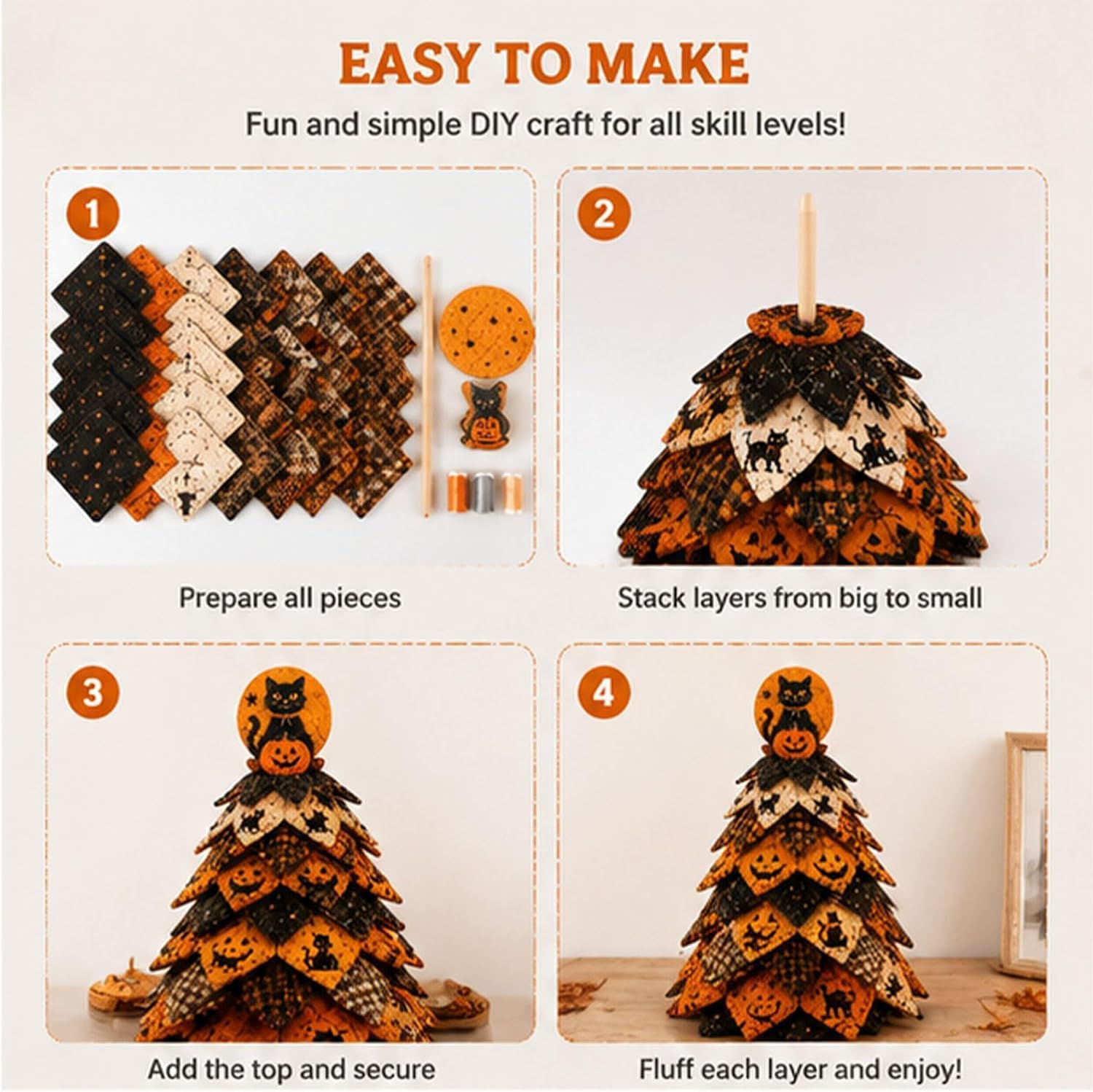 EASY TO MAKE

Fun and simple DIY craft for all skill levels!

1

Prepare all pieces

2

Stack layers from big to small

3

Add the top and secure

4

Fluff each layer and enjoy!