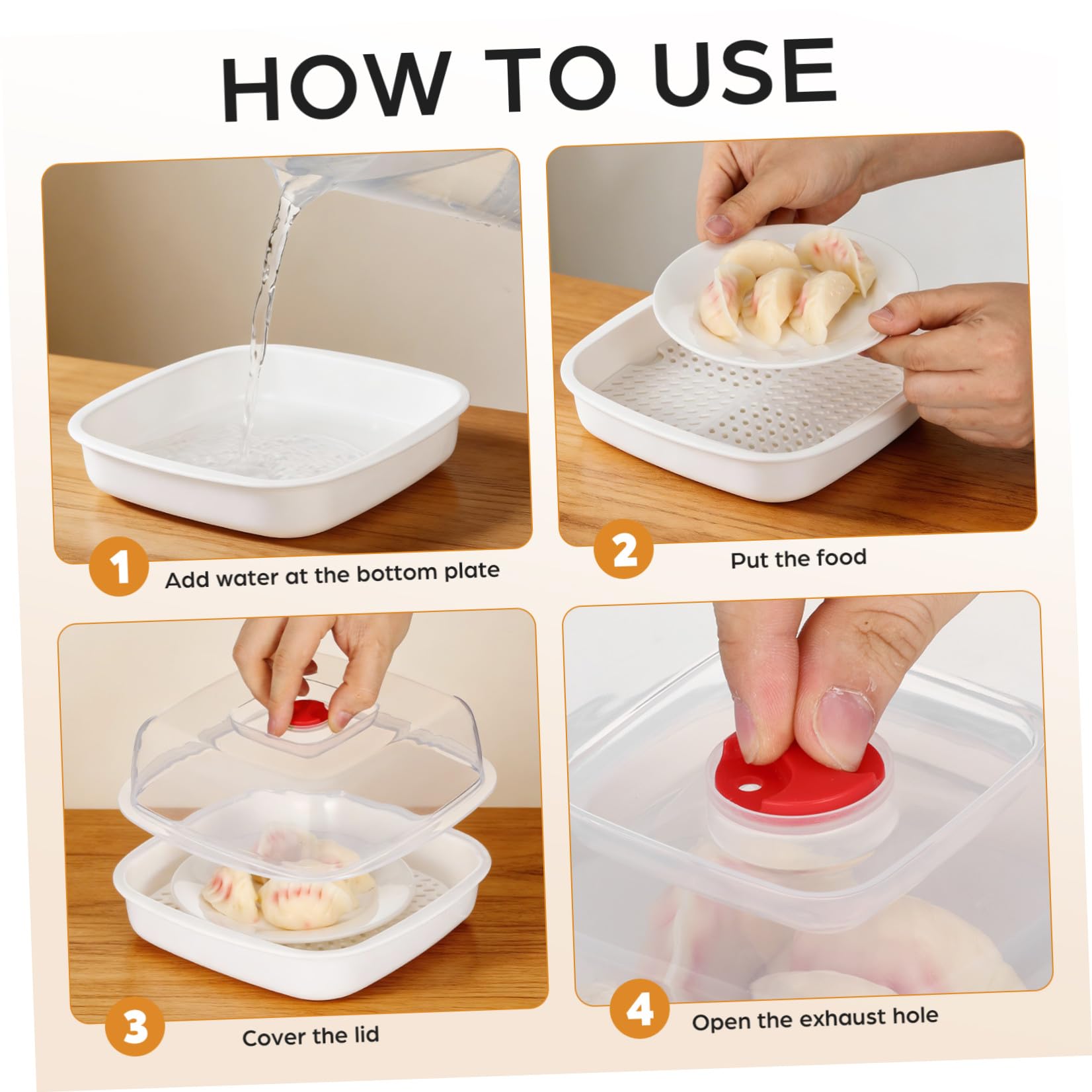 HOW TO USE

1 Add water at the bottom plate

2 Put the food

3 Cover the lid

4 Open the exhaust hole