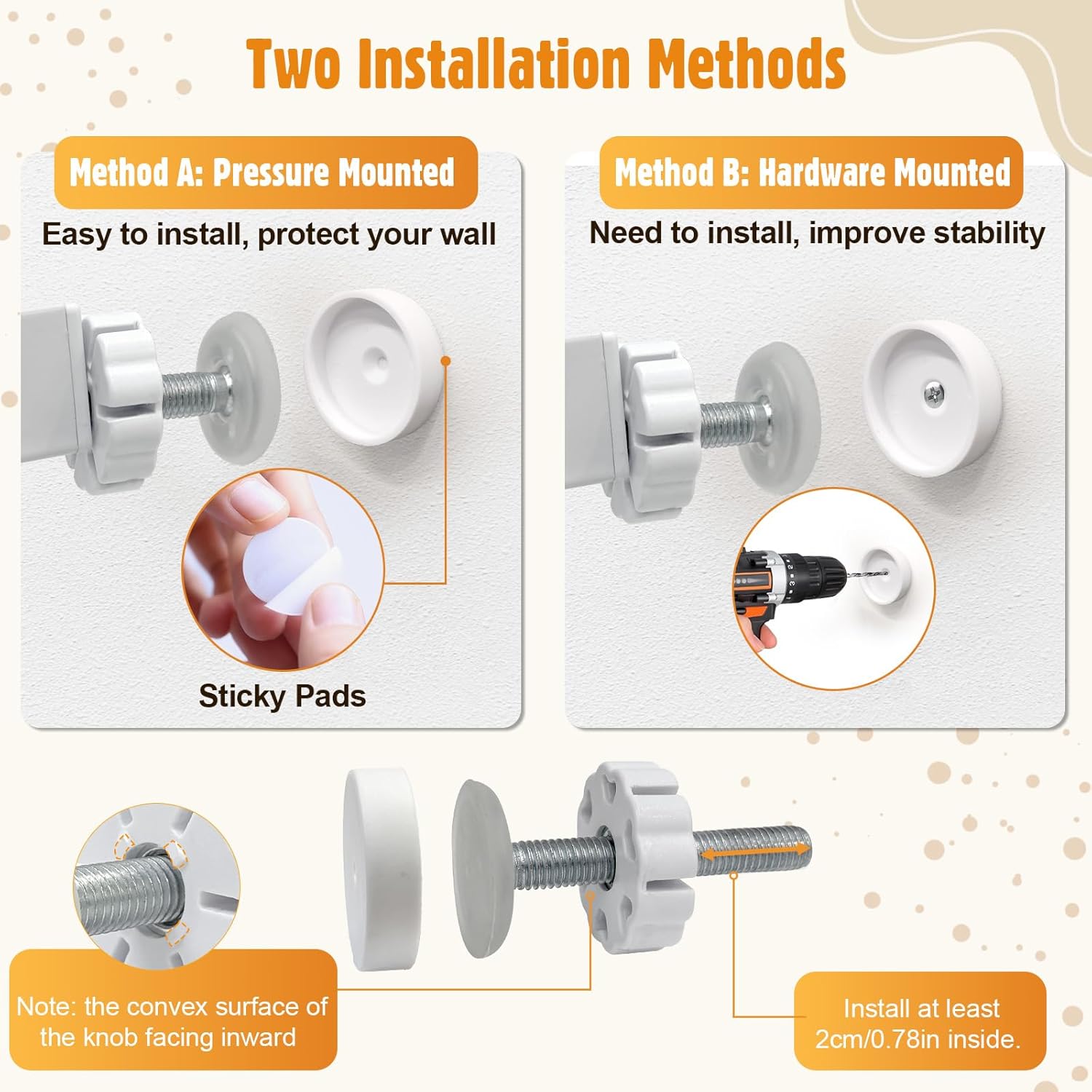 Two Installation Methods

Method A: Pressure Mounted

Easy to install, protect your wall

Sticky Pads

Method B: Hardware Mounted

Need to install, improve stability

Note: the convex surface of the knob facing inward

Install at least 2cm/0.78in inside.