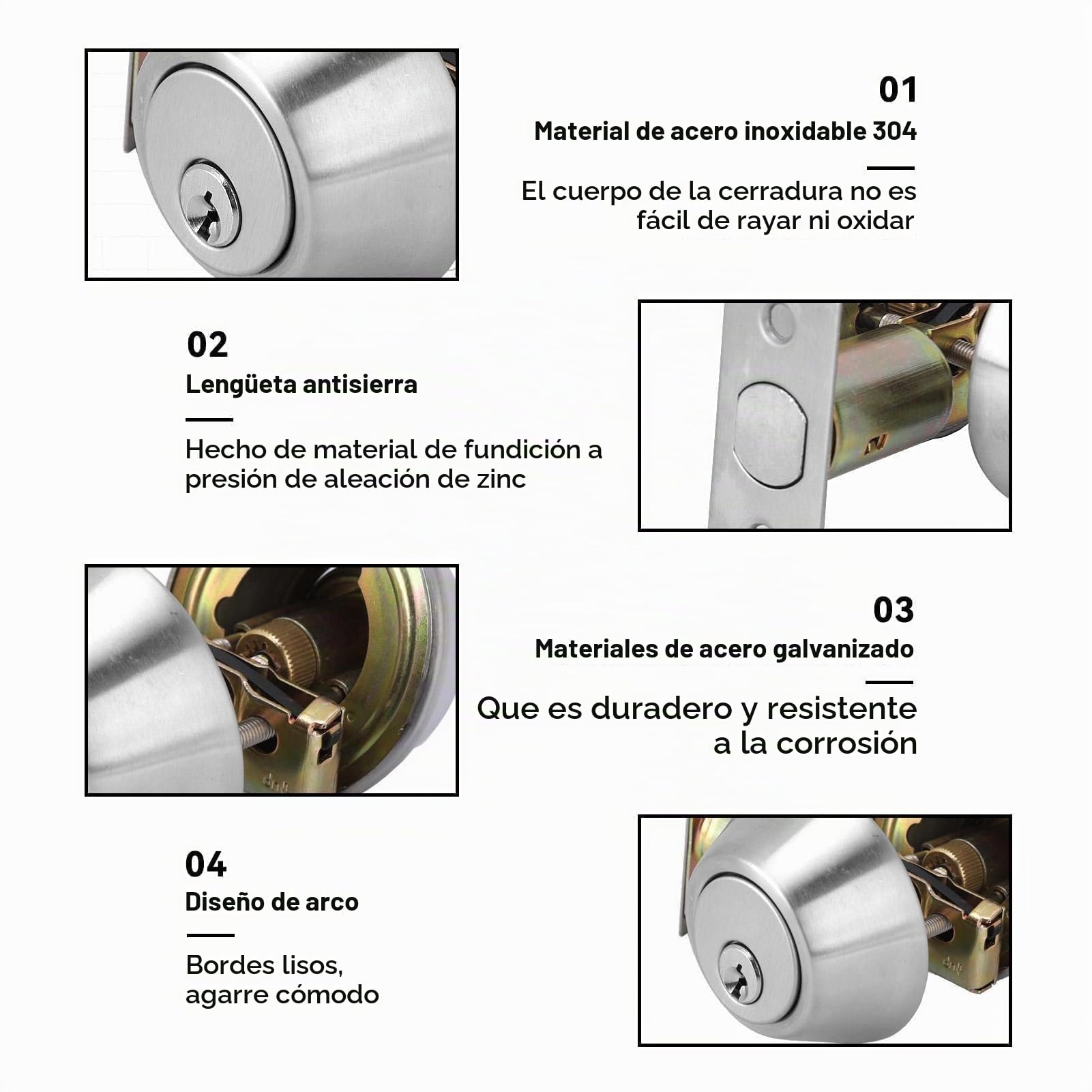 01
Material de acero inoxidable 304

El cuerpo de la cerradura no es fácil de rayar ni oxidar

02
Lengüeta antisierra

Hecho de material de fundición a presión de aleación de zinc

03
Materiales de acero galvanizado

Que es duradero y resistente a la corrosión

04
Diseño de arco

Bordes lisos, agarre cómodo