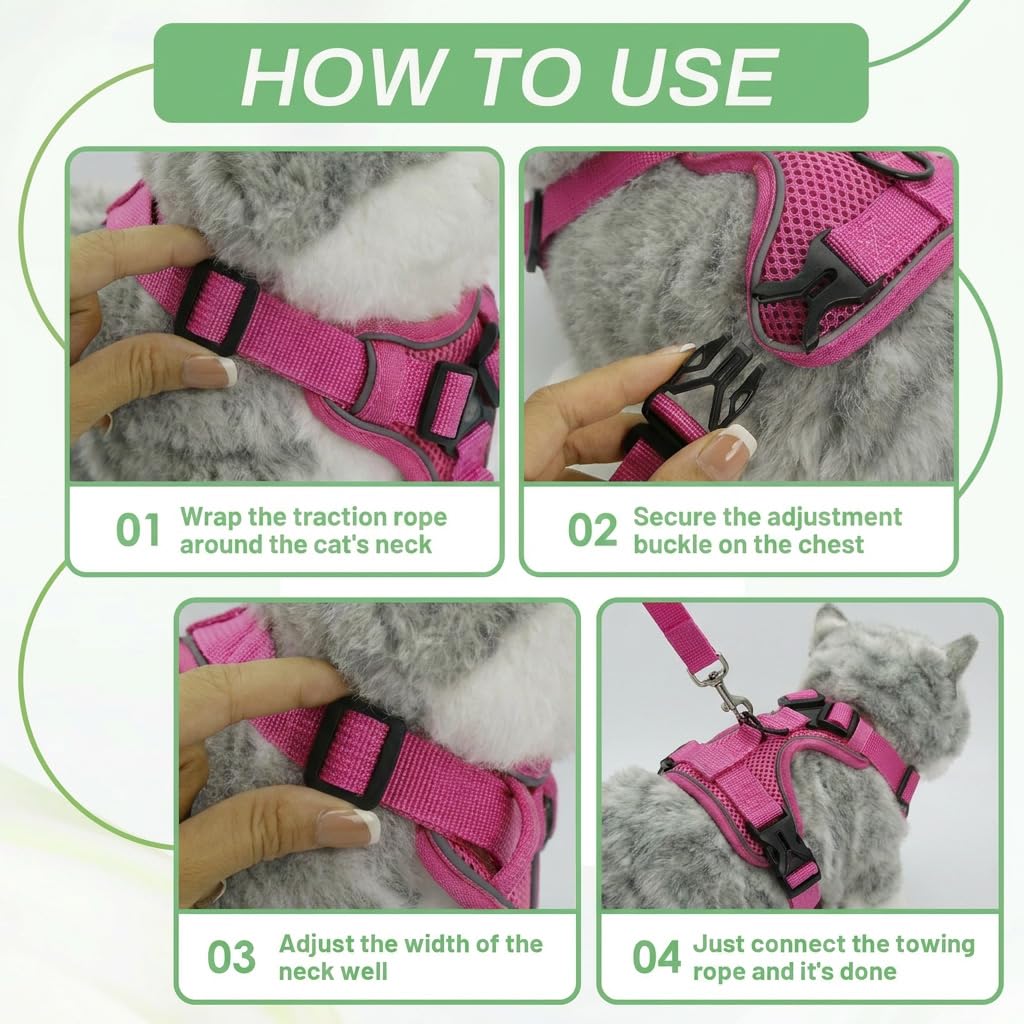 HOW TO USE

01 Wrap the traction rope around the cat's neck

02 Secure the adjustment buckle on the chest

03 Adjust the width of the neck well

04 Just connect the towing rope and it's done