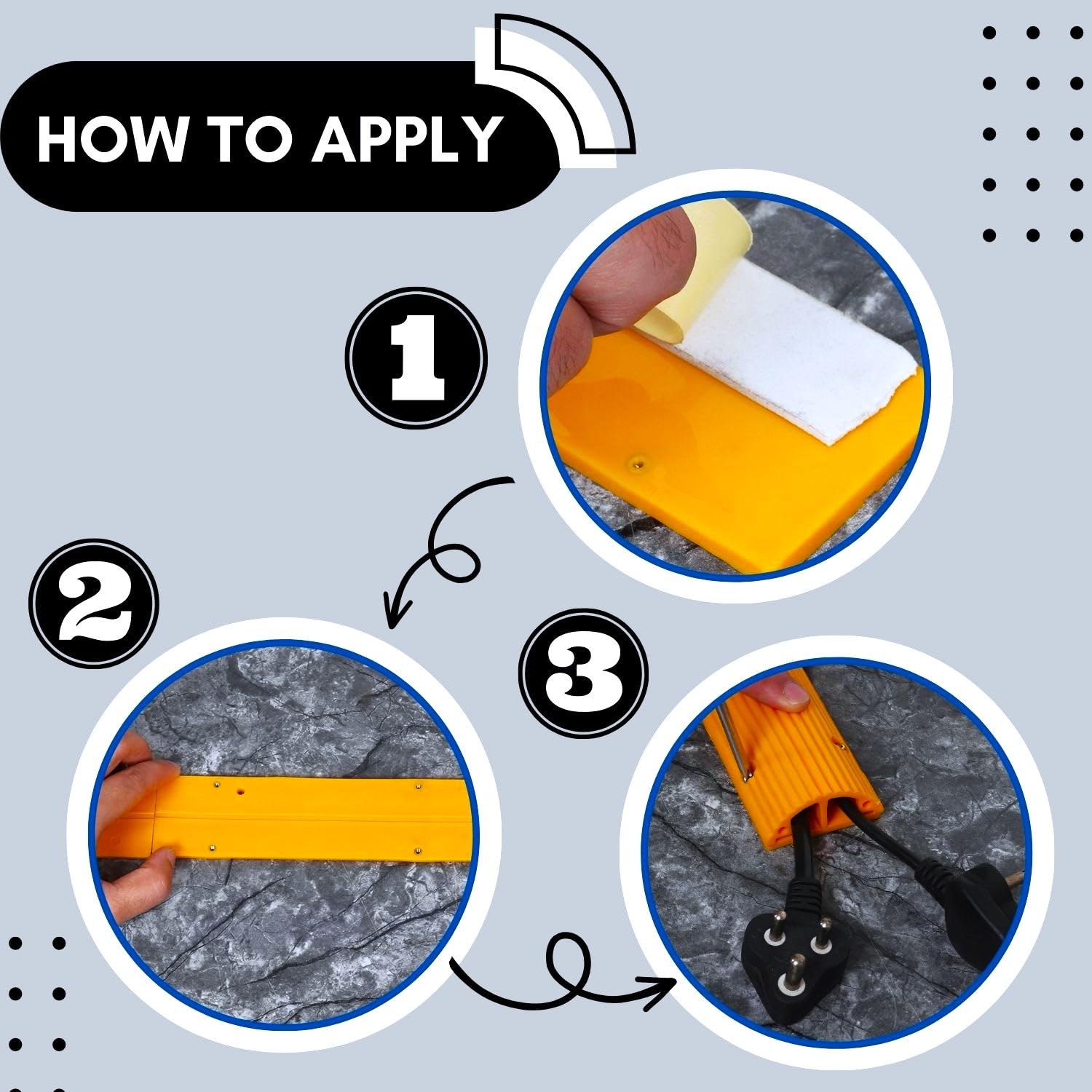 HOW TO APPLY

1

2

3