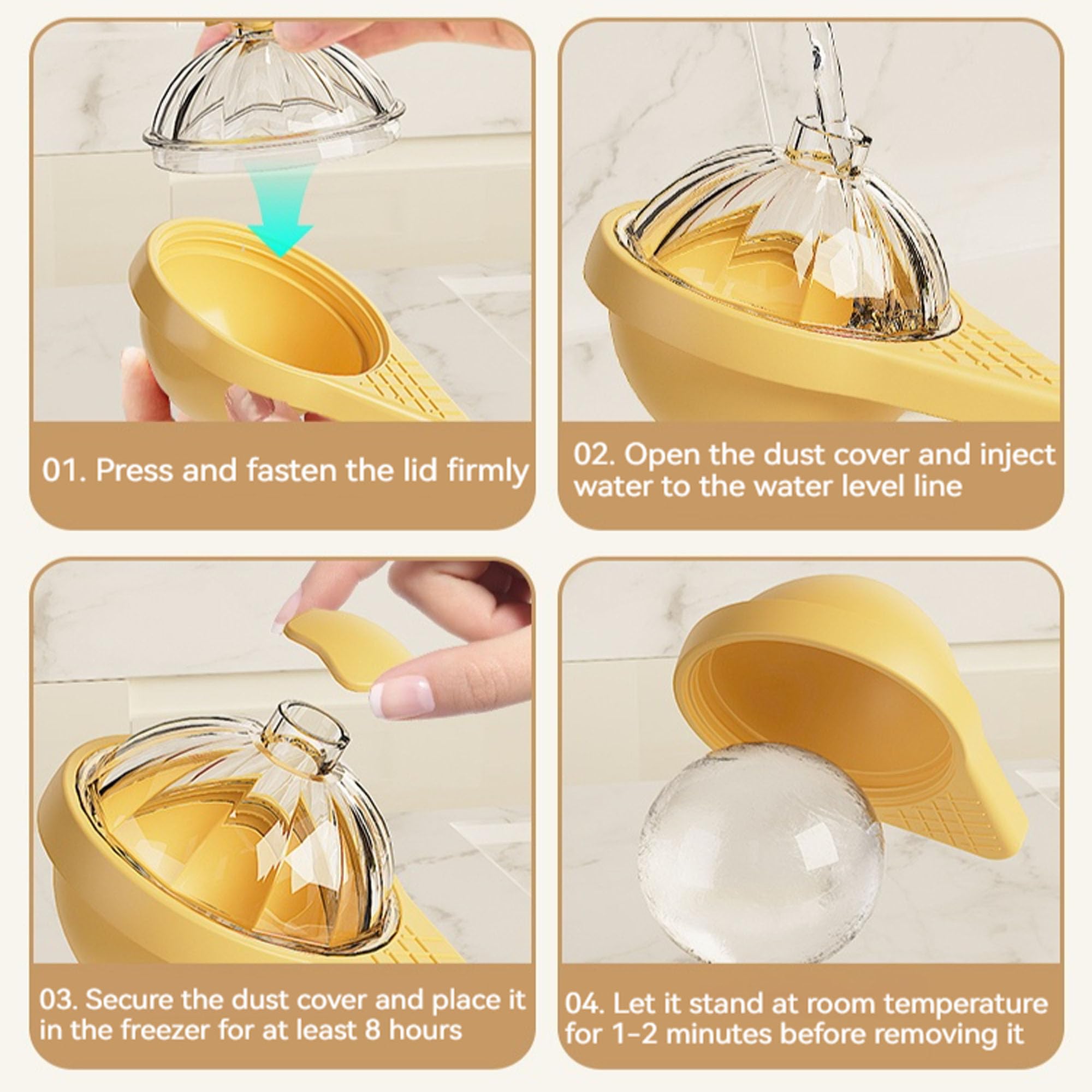 01. Press and fasten the lid firmly

02. Open the dust cover and inject water to the water level line

03. Secure the dust cover and place it in the freezer for at least 8 hours

04. Let it stand at room temperature for 1-2 minutes before removing it