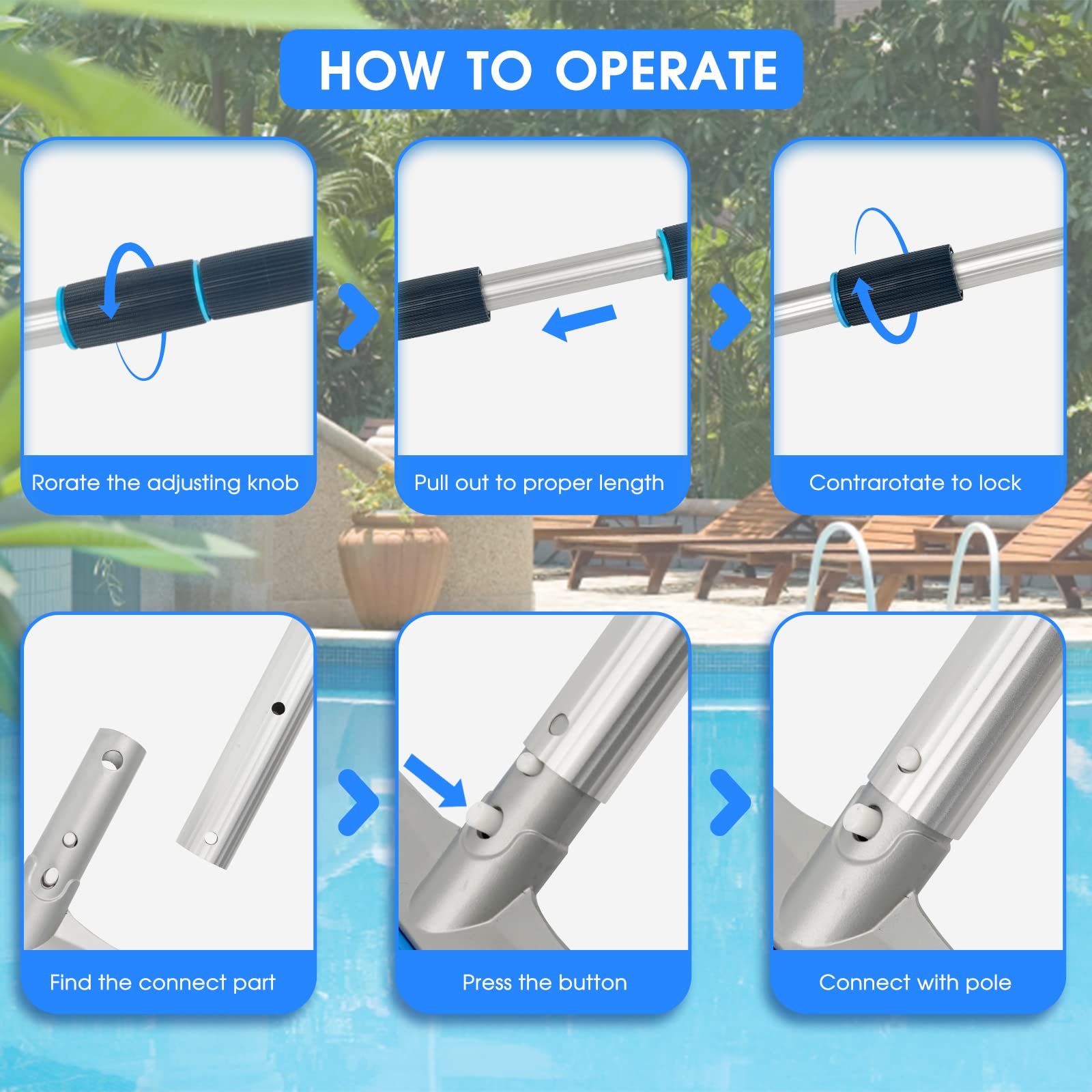 HOW TO OPERATE

Rorate the adjusting knob

Pull out to proper length

Contrarotate to lock

Find the connect part

Press the button

Connect with pole