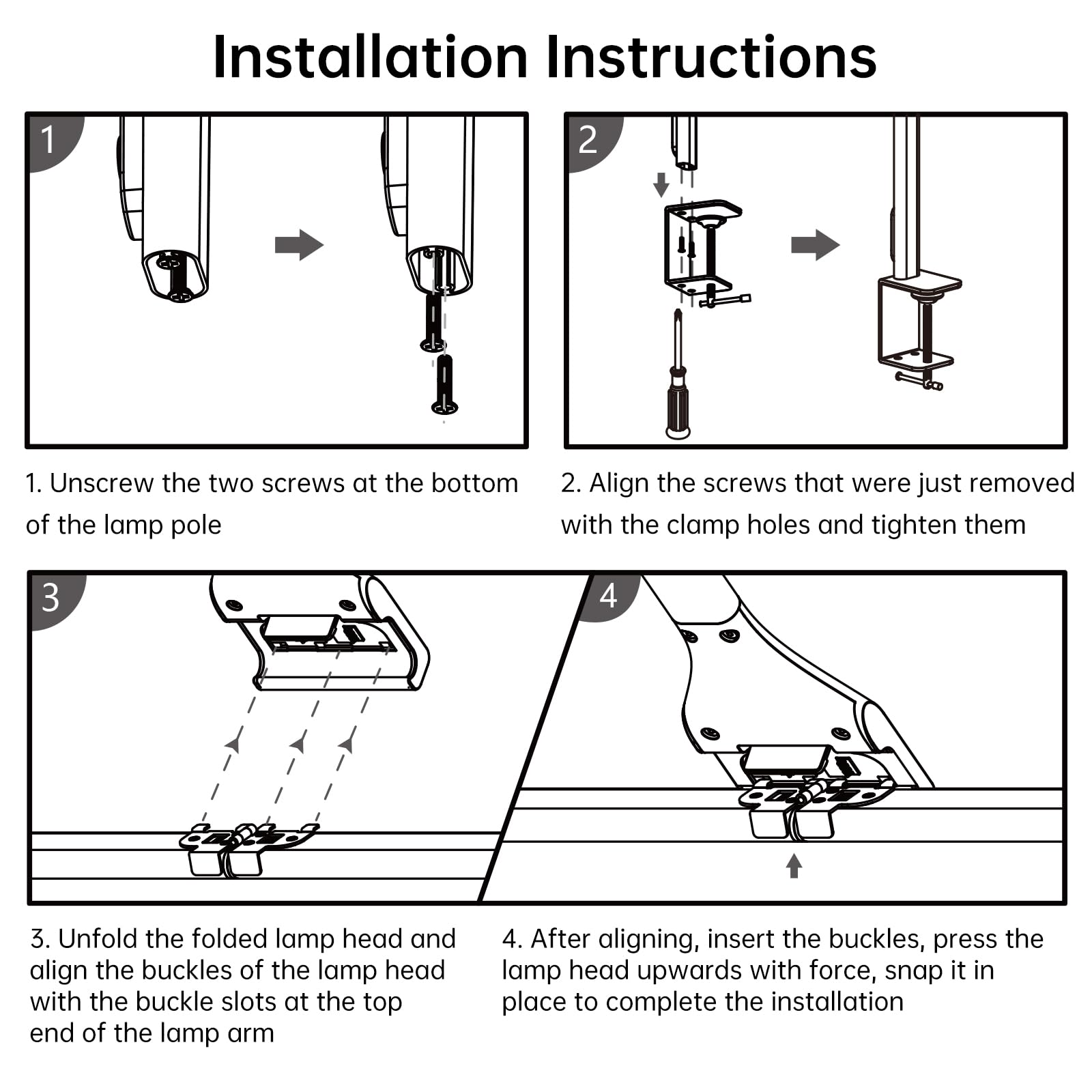 Installation Instructions

1

2

1. Unscrew the two screws at the bottom of the lamp pole

2. Align the screws that were just removed with the clamp holes and tighten them

3

4

3. Unfold the folded lamp head and align the buckles of the lamp head with the buckle slots at the top end of the lamp arm

4. After aligning, insert the buckles, press the lamp head upwards with force, snap it in place to complete the installation