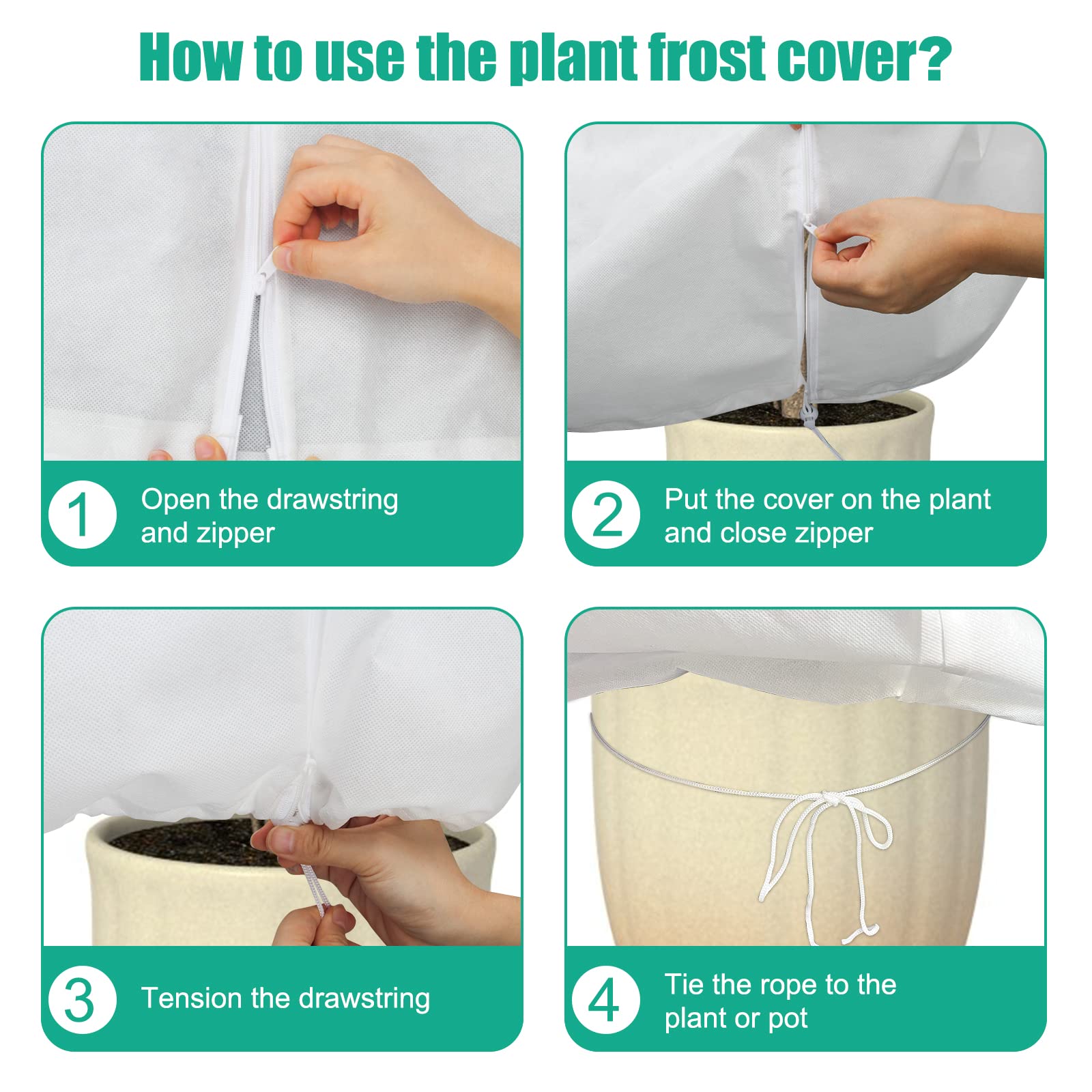 How to use the plant frost cover?

1 Open the drawstring and zipper

2 Put the cover on the plant and close zipper

3 Tension the drawstring

4 Tie the rope to the plant or pot