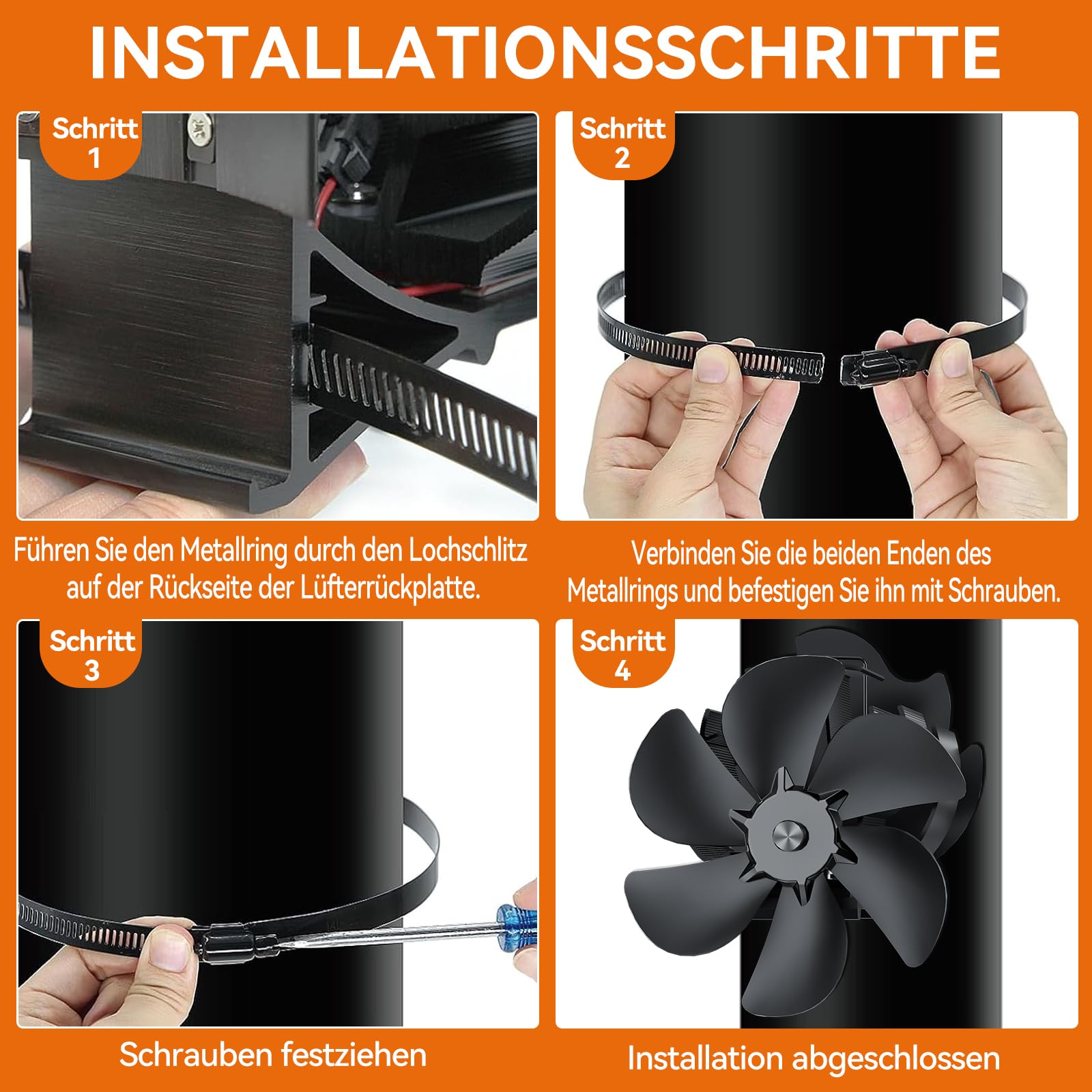 INSTALLATIONSSCHRITTE

Schritt 1

Führen Sie den Metallring durch den Lochschlitz auf der Rückseite der Lüfterrückplatte.

Schritt 2

Verbinden Sie die beiden Enden des Metallrings und befestigen Sie ihn mit Schrauben.

Schritt 3

Schrauben festziehen

Schritt 4

Installation abgeschlossen