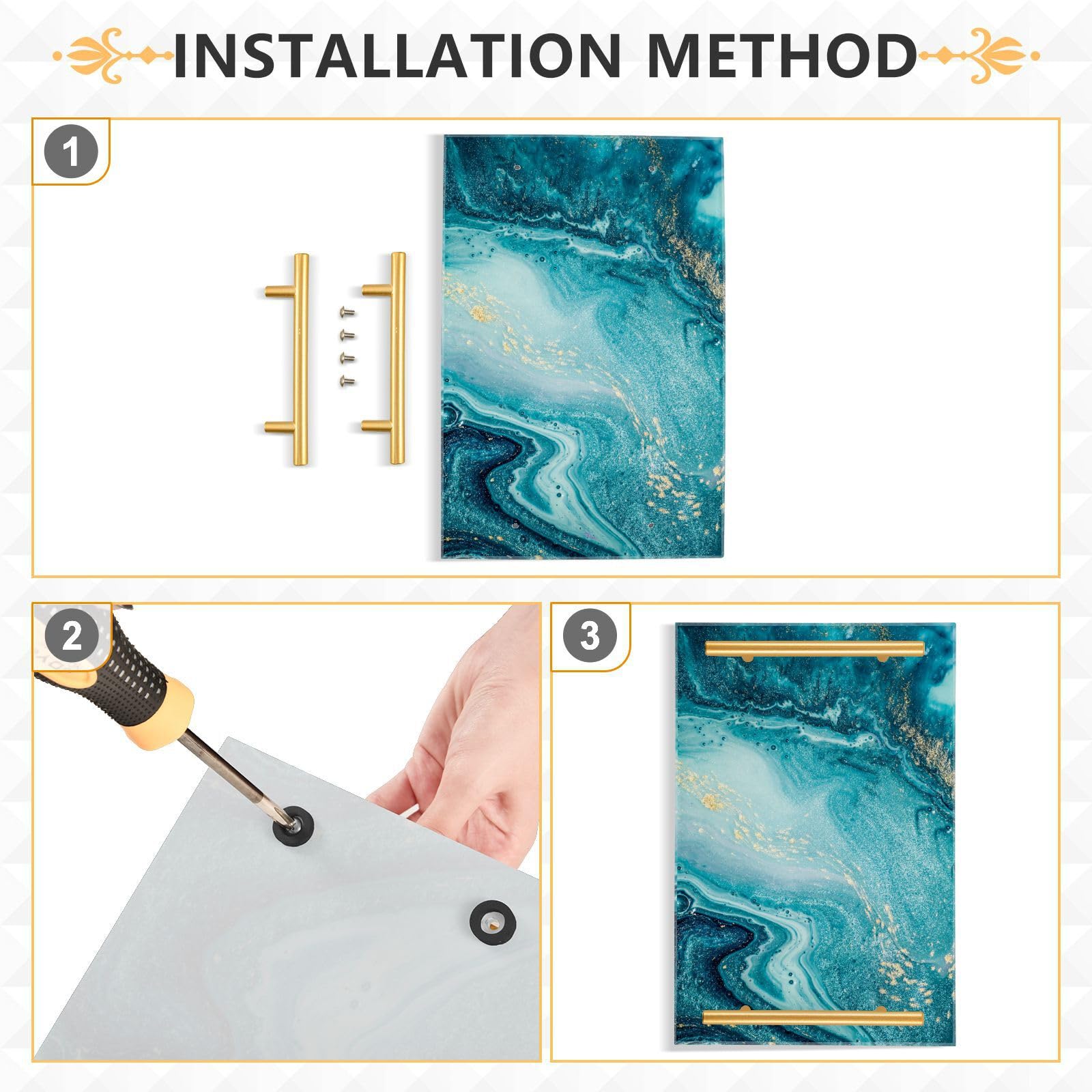 INSTALLATION METHOD

1

2

3