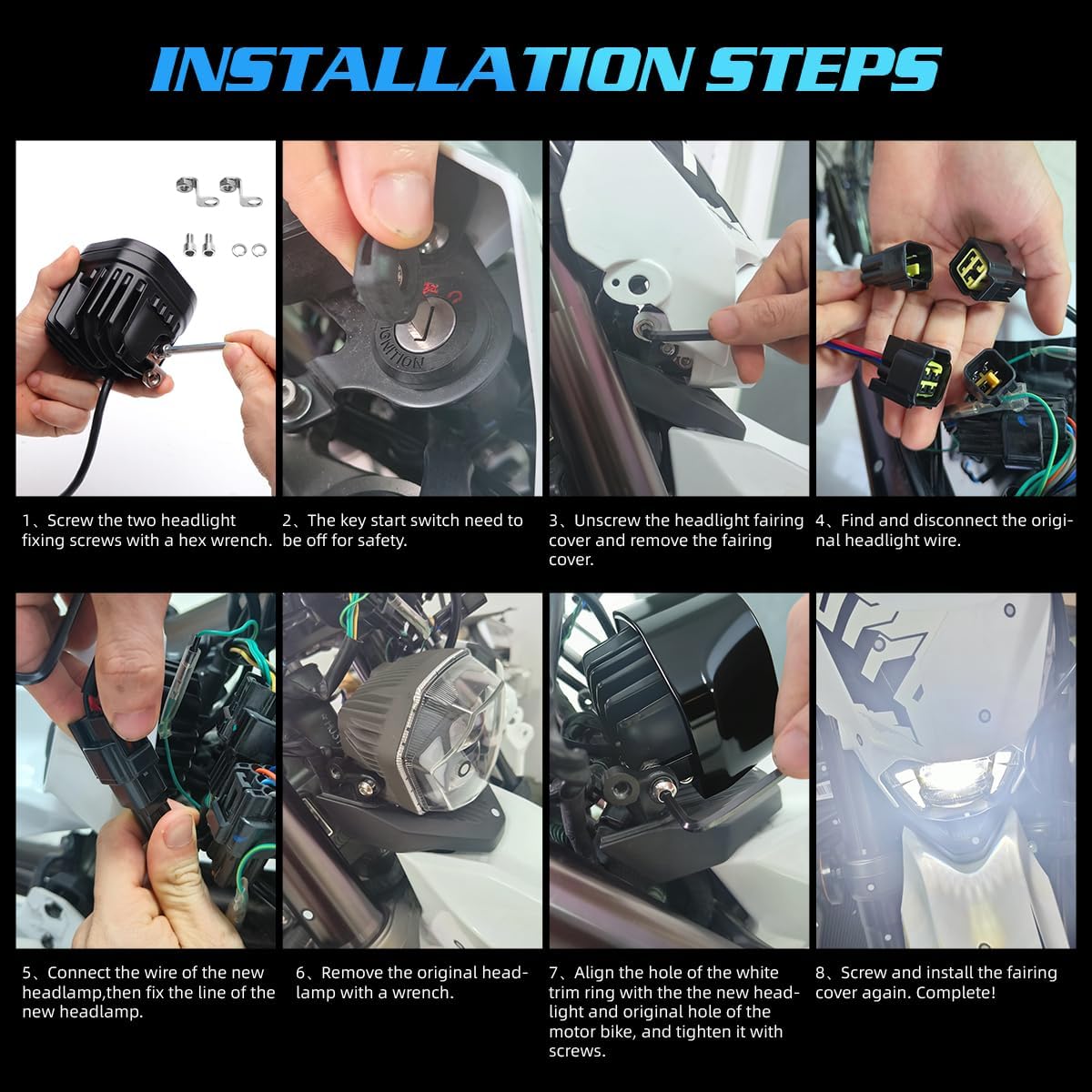 INSTALLATION STEPS

IGNITION

1、Screw the two headlight fixing screws with a hex wrench.

2、The key start switch need to be off for safety.

3、Unscrew the headlight fairing cover and remove the fairing cover.

4、Find and disconnect the original headlight wire.

5、Connect the wire of the new headlamp,then fix the line of the new headlamp.

6、Remove the original headlamp with a wrench.

7、Align the hole of the white trim ring with the the new headlight and original hole of the motor bike, and tighten it with screws.

8、Screw and install the fairing cover again. Complete!