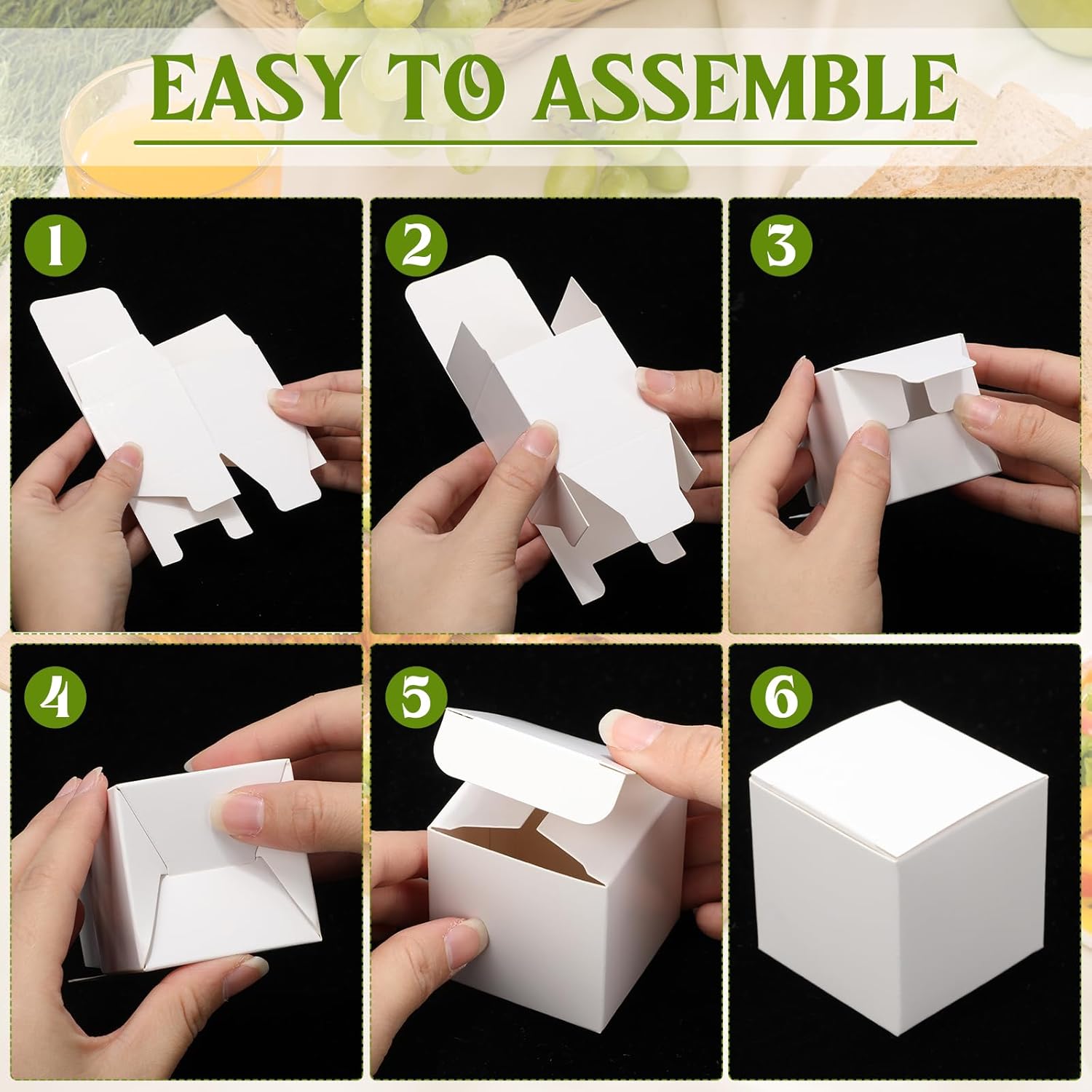 EASY TO ASSEMBLE

1

2

3

4

5

6