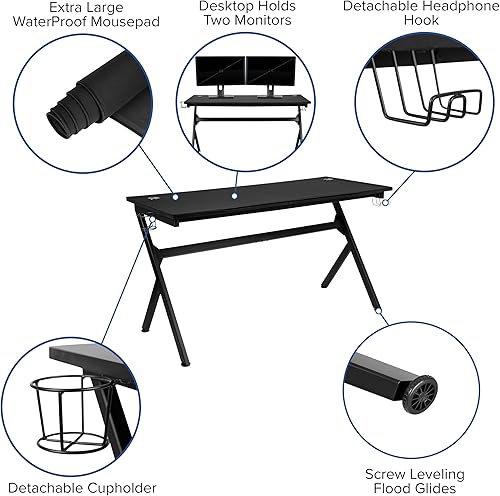 Extra Large WaterProof Mousepad

Desktop Holds Two Monitors

Detachable Headphone Hook

Detachable Cupholder

Screw Leveling Flood Glides