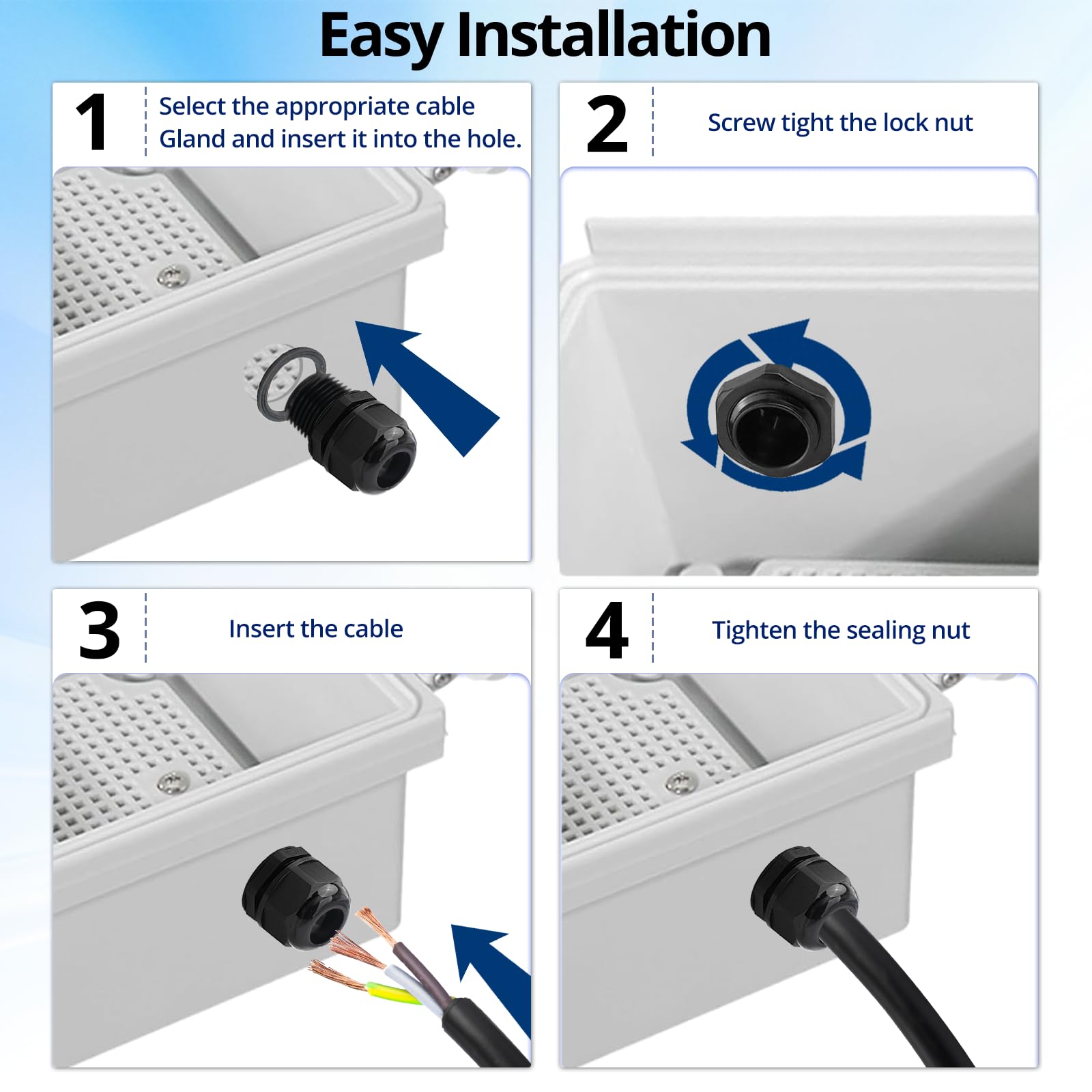 Easy Installation

1

Select the appropriate cable Gland and insert it into the hole.

2

Screw tight the lock nut

3

Insert the cable

4

Tighten the sealing nut