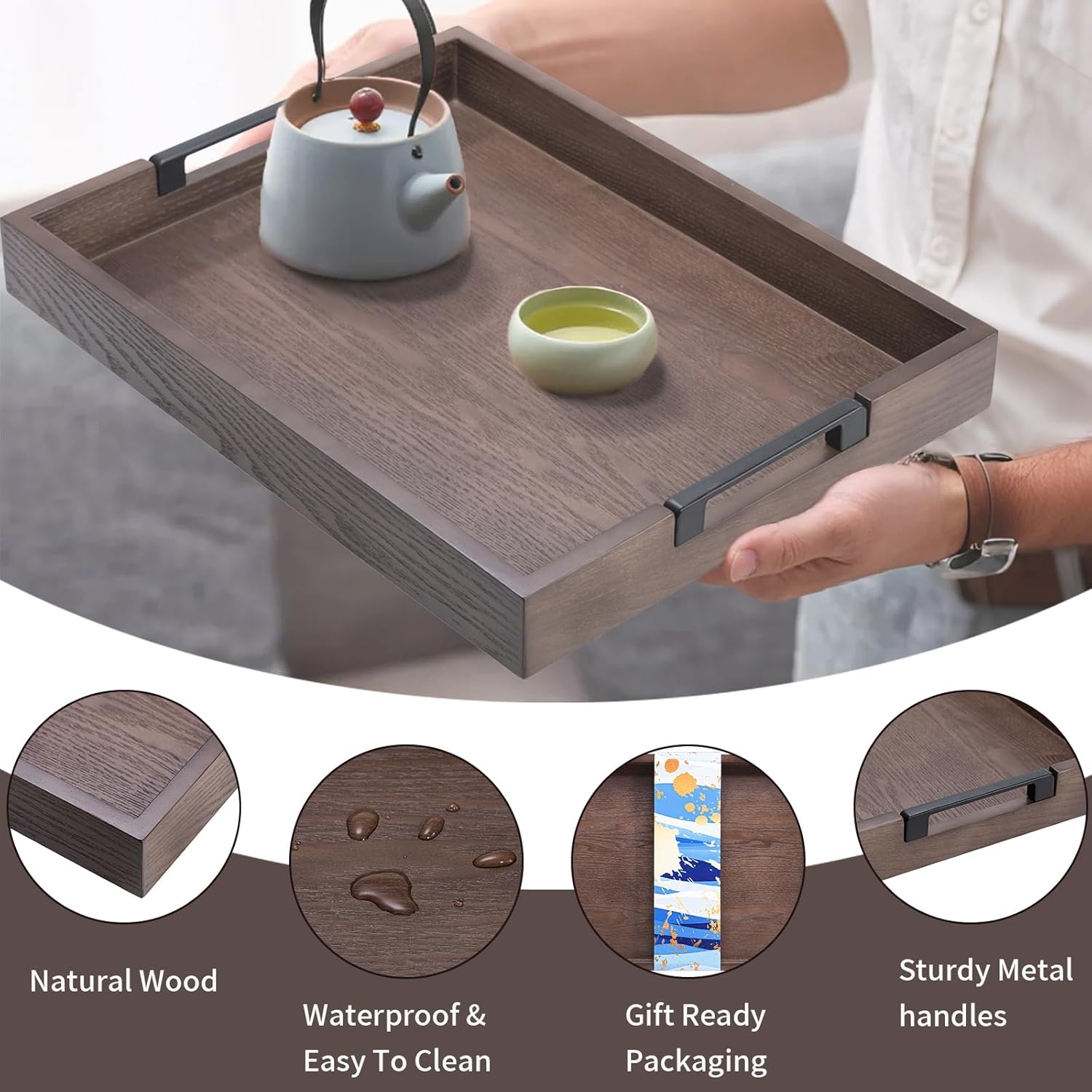 Natural Wood

Waterproof & Easy To Clean

Gift Ready Packaging

Sturdy Metal handles